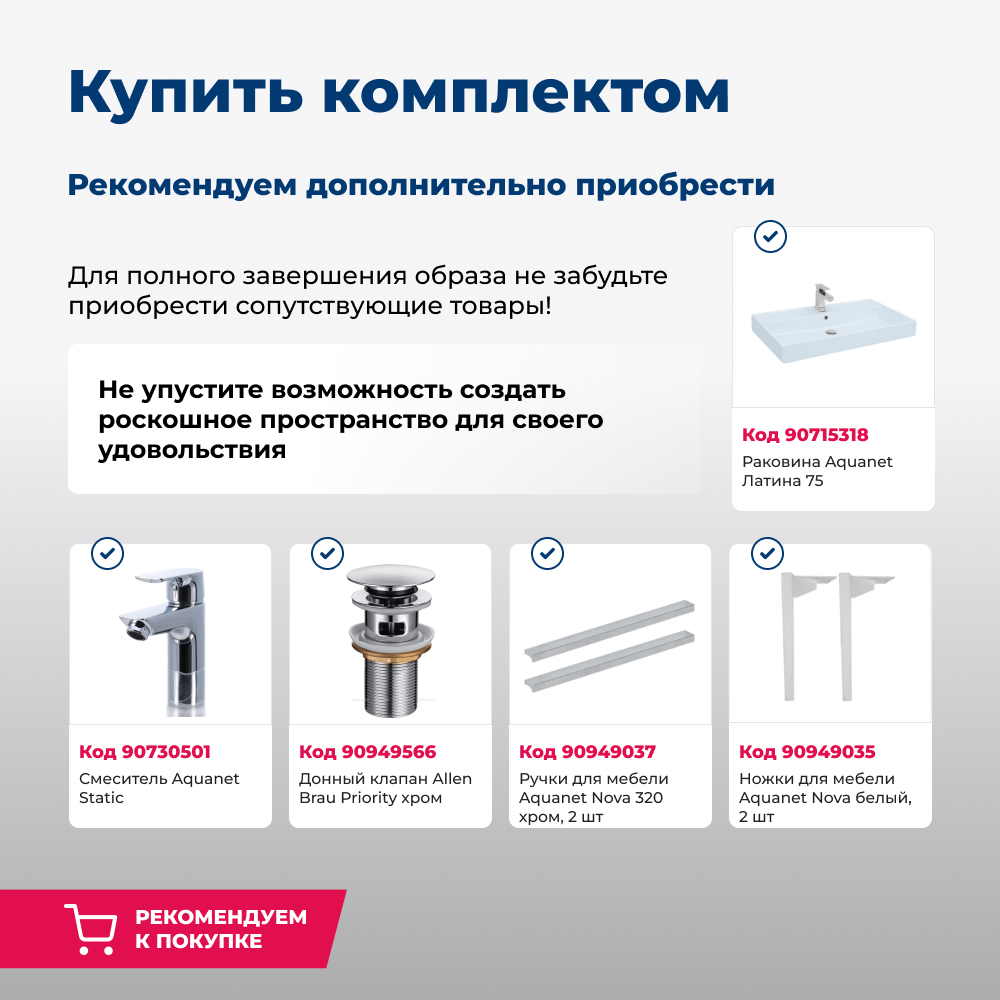 Купить комплектом

Рекомендуем дополнительно приобрести

Для полного завершения образа не забудьте приобрести сопутствующие товары!

Не упустите возможность создать роскошное пространство для своего удовольствия

Код 90715318
Раковина Aquanet Латина 75

Код 90730501
Смеситель Aquanet Static

Код 90949566
Донный клапан Allen Brau Priority хром

Код 90949037
Ручки для мебели Aquanet Nova 320 хром, 2 шт

Код 90949035
Ножки для мебели Aquanet Nova белый, 2 шт

РЕКОМЕНДУЕМ К ПОКУПКЕ