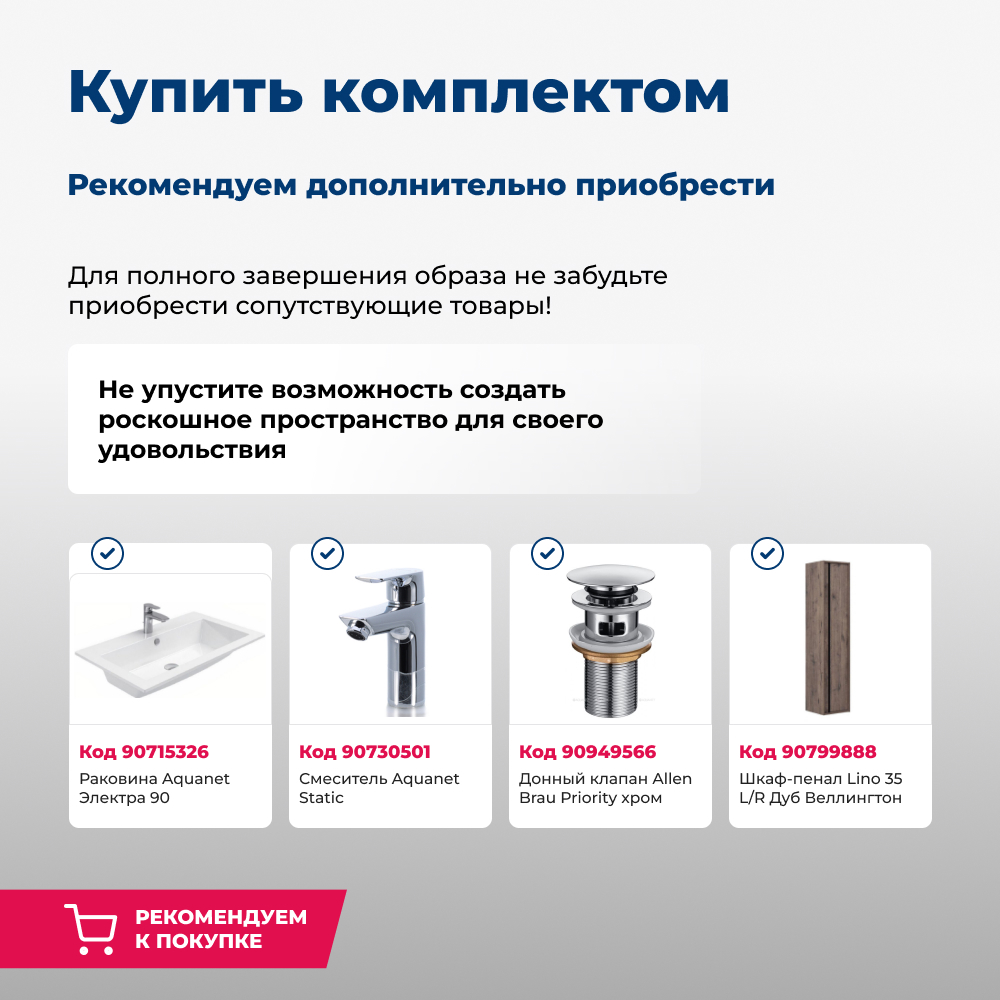 Купить комплектом

Рекомендуем дополнительно приобрести

Для полного завершения образа не забудьте приобрести сопутствующие товары!

Не упустите возможность создать роскошное пространство для своего удовольствия

Код 90715326
Раковина Aquanet Электра 90

Код 90730501
Смеситель Aquanet Static

Код 90949566
Донный клапан Allen Brau Priority хром

Код 90799888
Шкаф-пенал Lino 35 L/R Дуб Веллингтон

РЕКОМЕНДУЕМ К ПОКУПКЕ