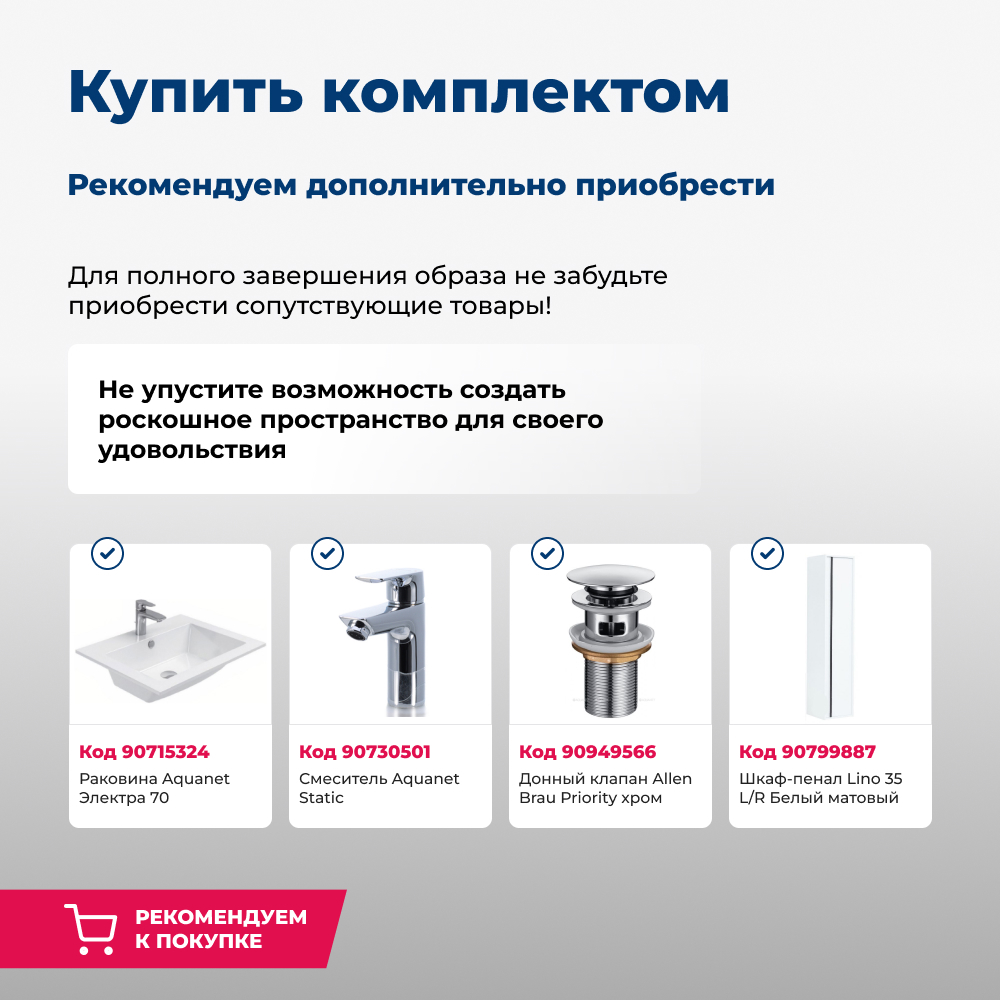 Купить комплектом

Рекомендуем дополнительно приобрести

Для полного завершения образа не забудьте приобрести сопутствующие товары!

Не упустите возможность создать роскошное пространство для своего удовольствия

Код 90715324
Раковина Aquanet Электра 70

Код 90730501
Смеситель Aquanet Static

Код 90949566
Донный клапан Allen Brau Priority хром

Код 90799887
Шкаф-пенал Lino 35 L/R Белый матовый

РЕКОМЕНДУЕМ К ПОКУПКЕ