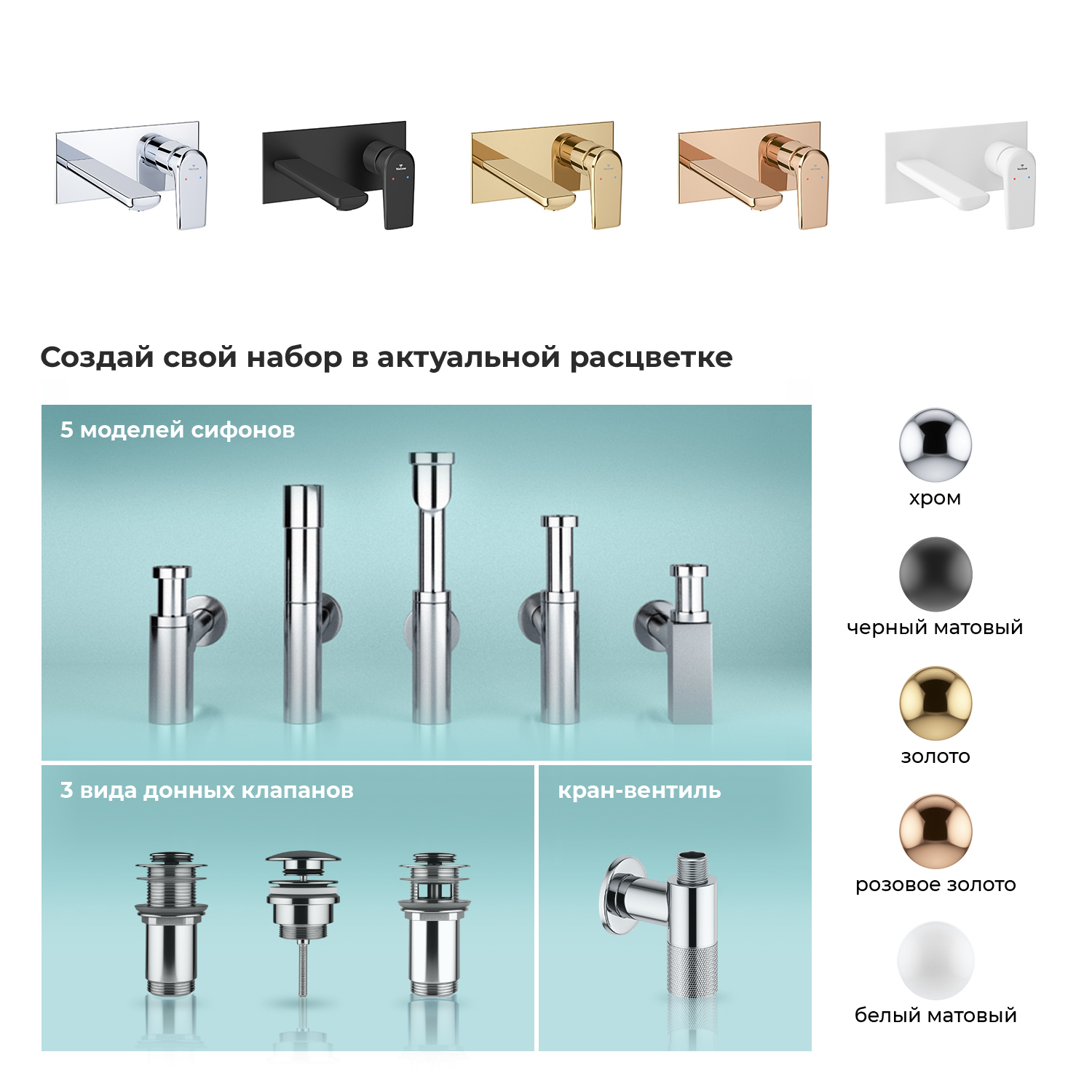 Создай свой набор в актуальной расцветке

5 моделей сифонов

3 вида донных клапанов

кран-вентиль

хром

черный матовый

золото

розовое золото

белый матовый