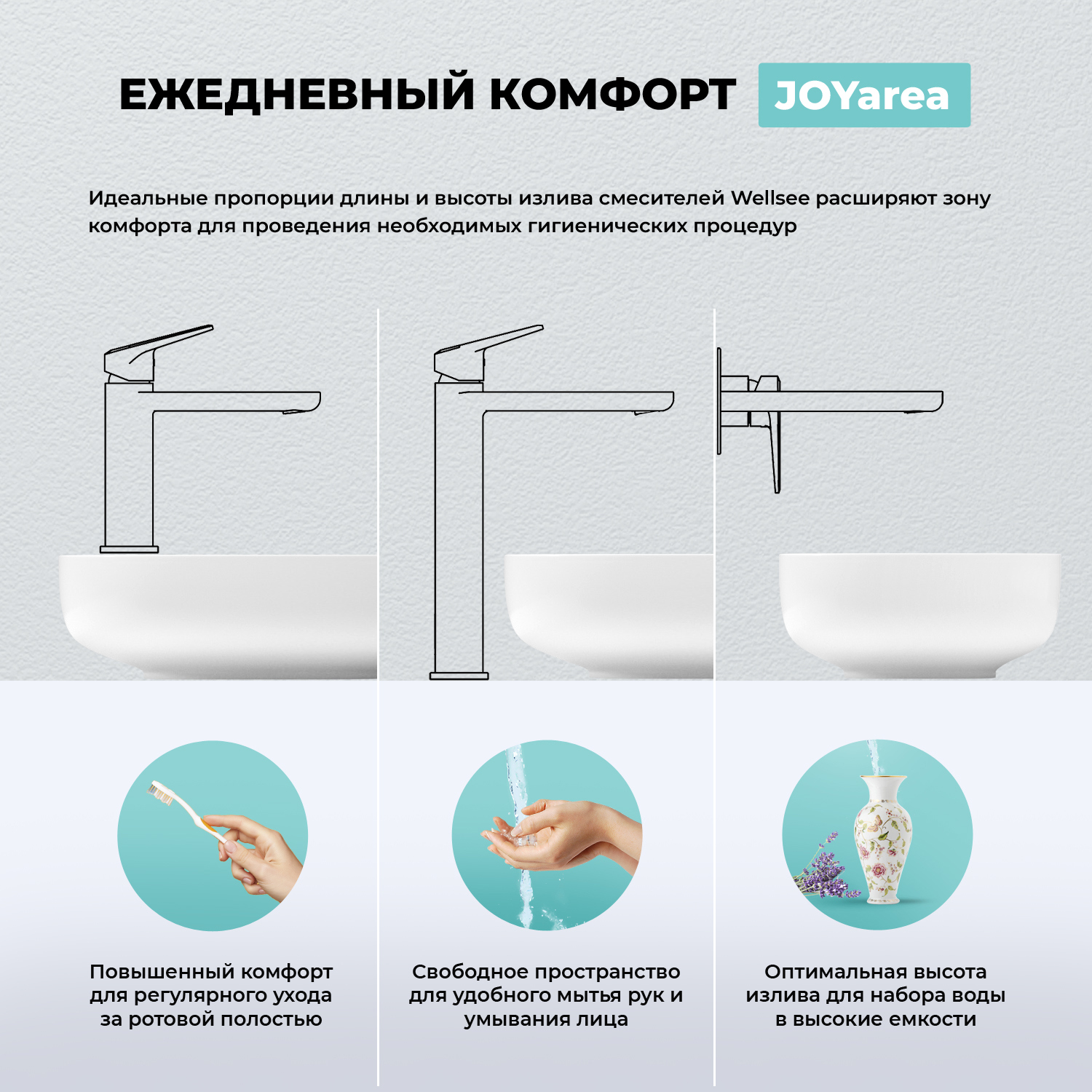 ЕЖЕДНЕВНЫЙ КОМФОРТ JOYarea

Идеальные пропорции длины и высоты излива смесителей Wellsee расширяют зону комфорта для проведения необходимых гигиенических процедур

Повышенный комфорт для регулярного ухода за ротовой полостью

Свободное пространство для удобного мытья рук и умывания лица

Оптимальная высота излива для набора воды в высокие емкости