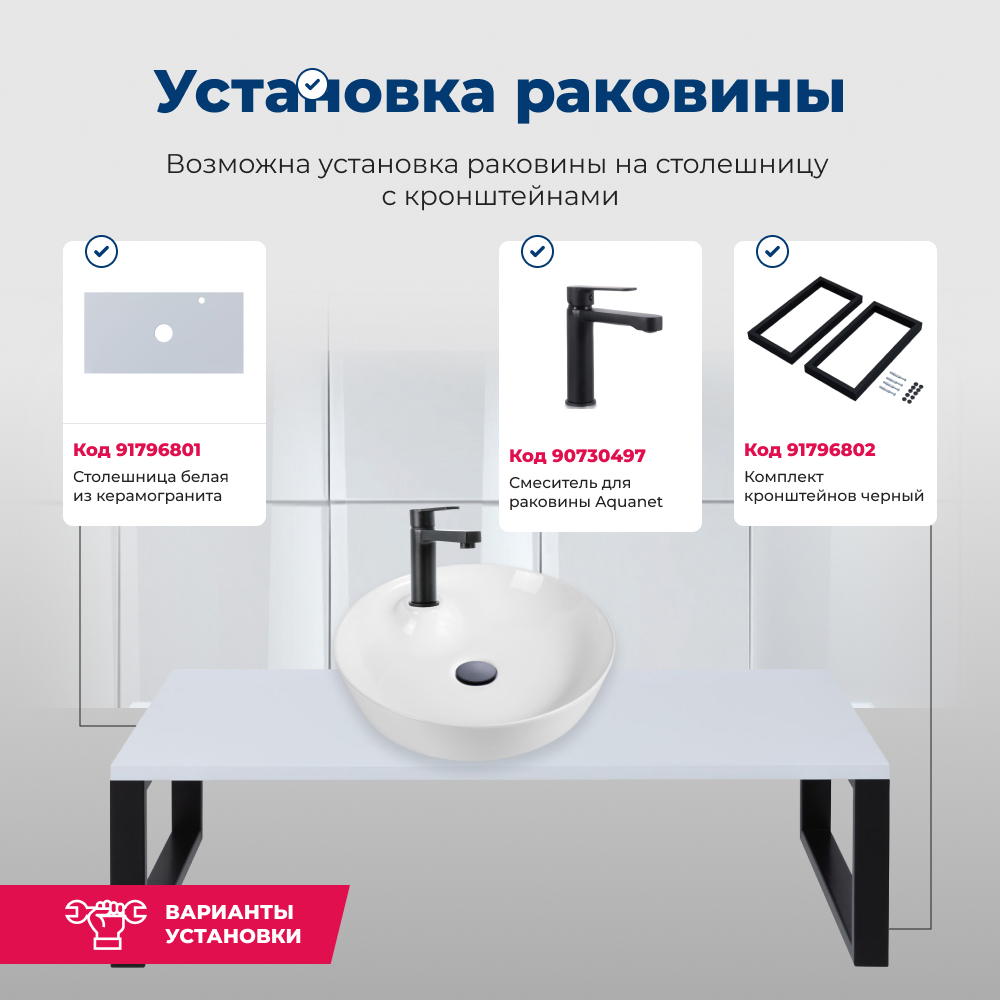 Установка раковины

Возможна установка раковины на столешницу с кронштейнами

Код 91796801
Столешница белая из керамогранита

Код 90730497
Смеситель для раковины Aquanet

Код 91796802
Комплект кронштейнов черный

ВАРИАНТЫ УСТАНОВКИ