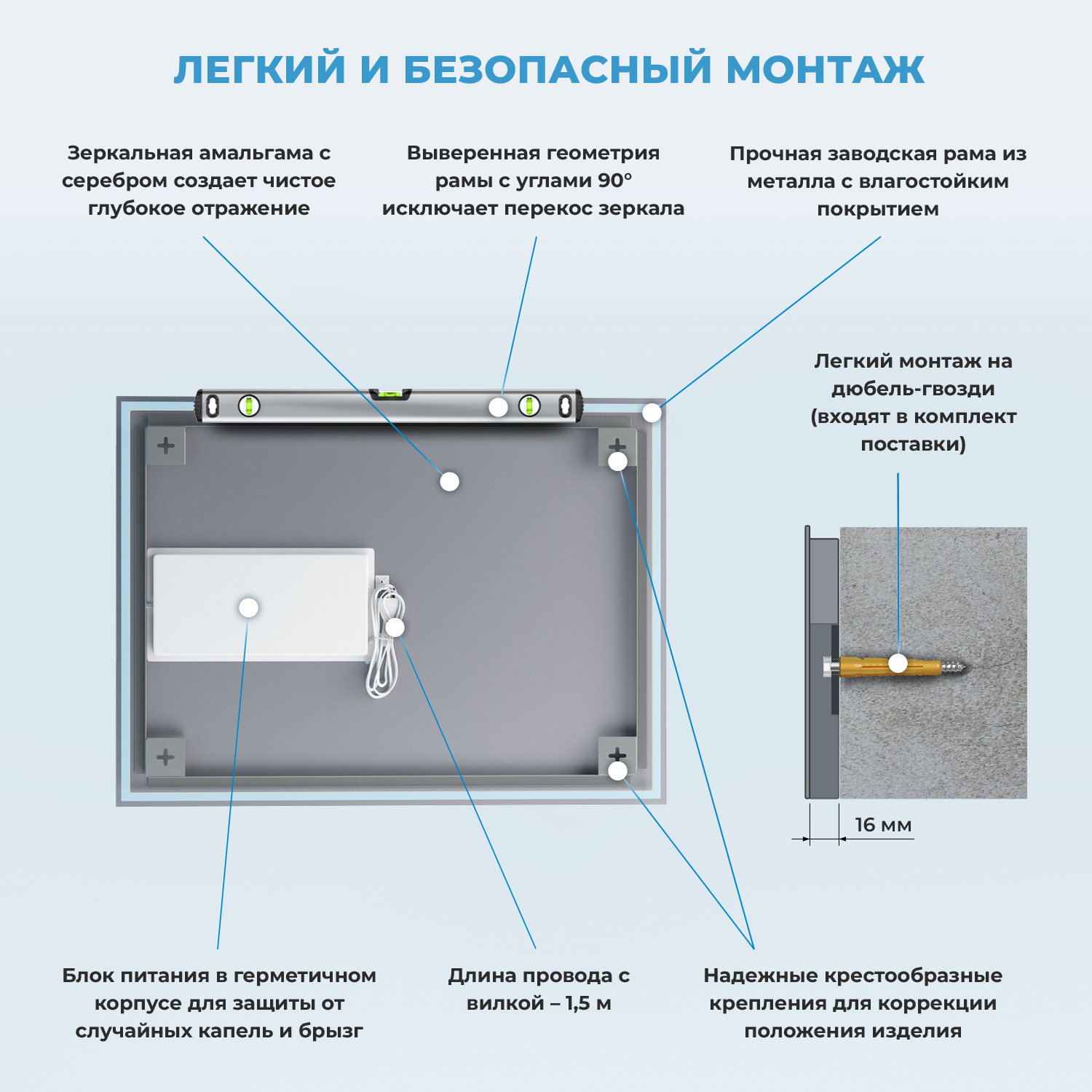 ЛЕГКИЙ И БЕЗОПАСНЫЙ МОНТАЖ

Зеркальная амальгама с серебром создает чистое глубокое отражение

Выверенная геометрия рамы с углами 90° исключает перекос зеркала

Прочная заводская рама из металла с влагостойким покрытием

Легкий монтаж на дюбель-гвозди (входят в комплект поставки)

16 мм

Блок питания в герметичном корпусе для защиты от случайных капель и брызг

Длина провода с вилкой – 1,5 м

Надежные крестообразные крепления для коррекции положения изделия