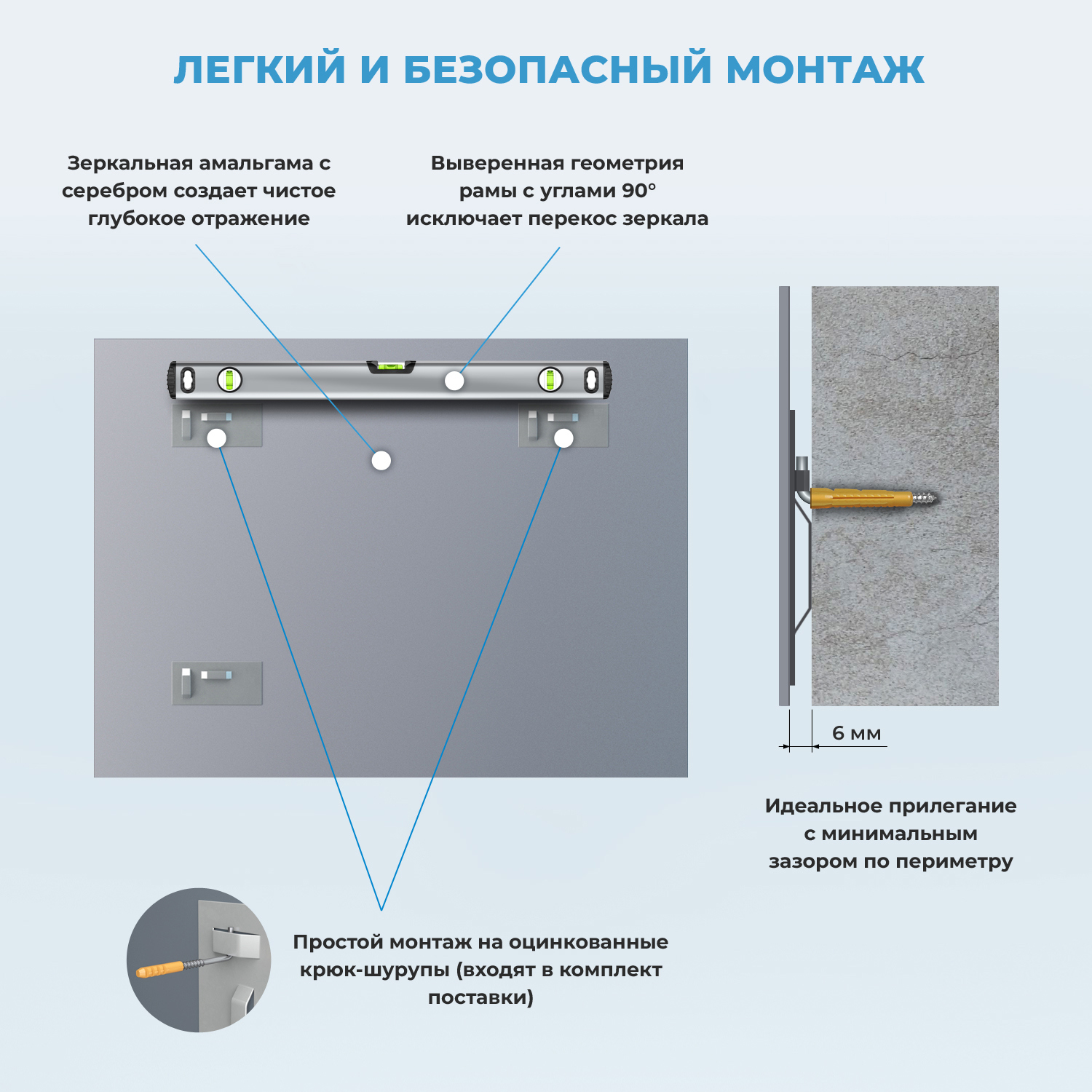 ЛЕГКИЙ И БЕЗОПАСНЫЙ МОНТАЖ

Зеркальная амальгама с серебром создает чистое глубокое отражение

Выверенная геометрия рамы с углами 90° исключает перекос зеркала

6 мм

Идеальное прилегание с минимальным зазором по периметру

Простой монтаж на оцинкованные крюк-шурупы (входят в комплект поставки)