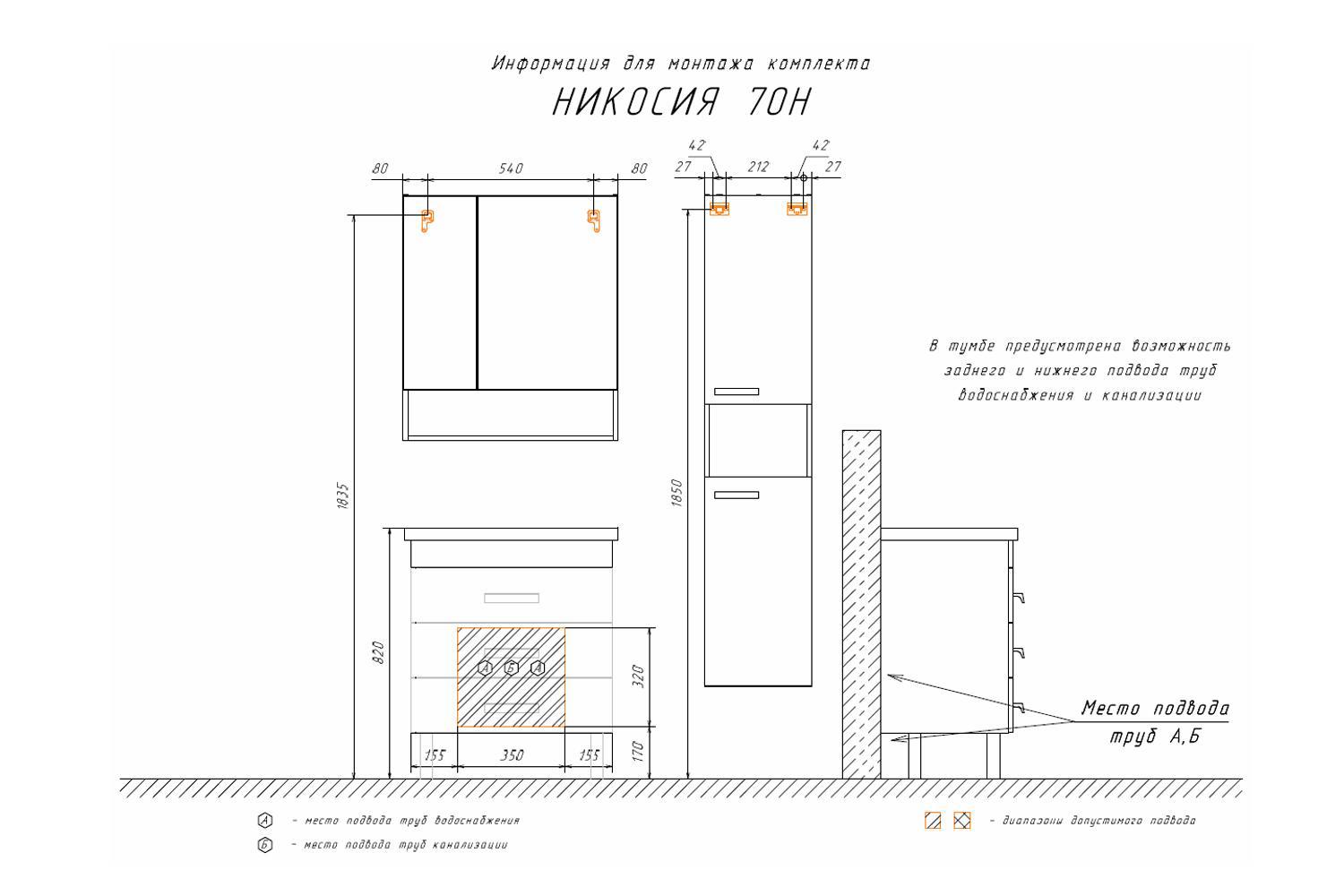 Информация для монтажа комплекта

НИКОСИЯ 70Н

80 540 80

42 42
27 212 27

1835

1850

В тумбе предусмотрена возможность заднего и нижнего подвода труб водоснабжения и канализации

820

А Б А

320

170

155 350 155

Место подвода труб А,Б

А - место подвода труб водоснабжения

Б - место подвода труб канализации

- диапазоны допустимого подвода