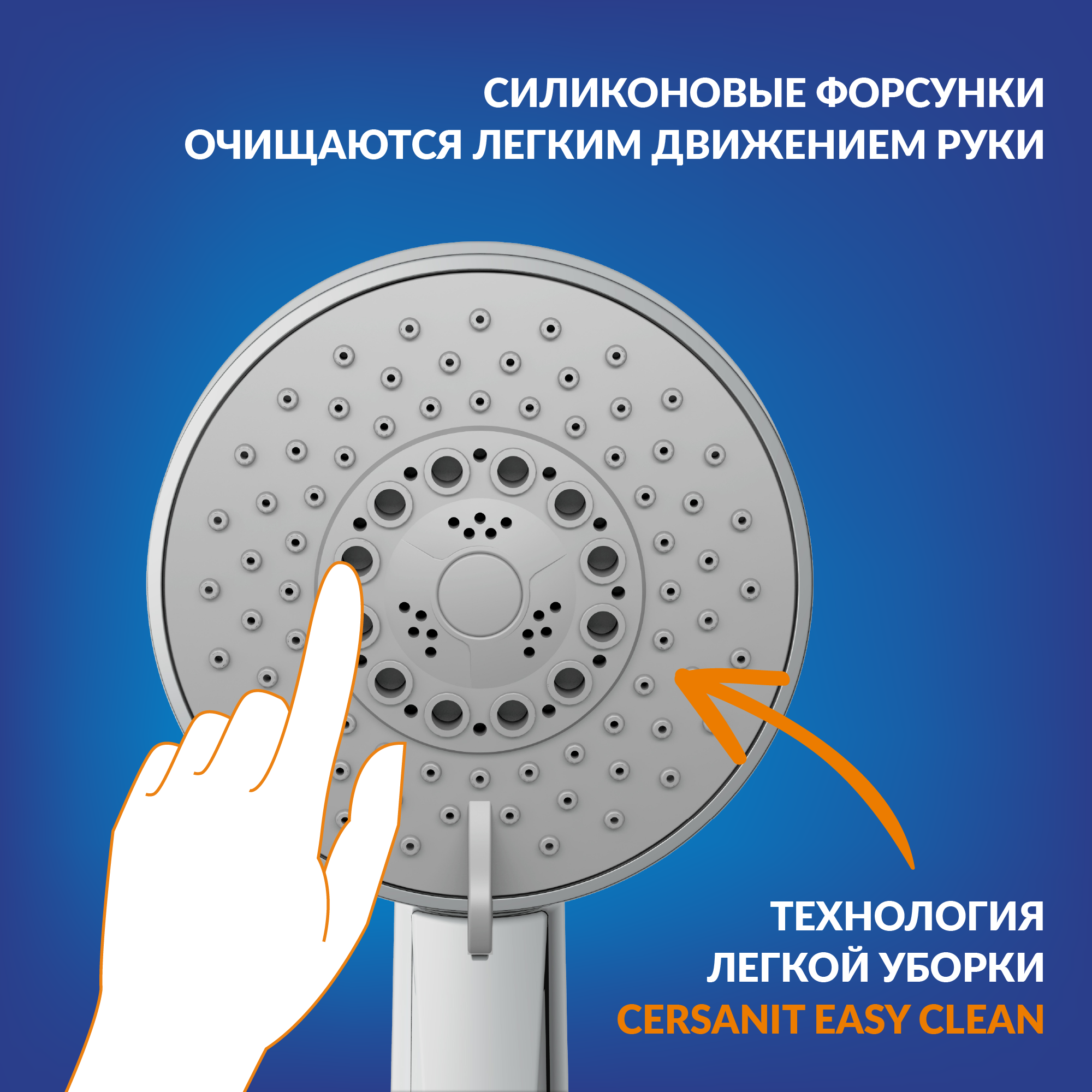 СИЛИКОНОВЫЕ ФОРСУНКИ ОЧИЩАЮТСЯ ЛЕГКИМ ДВИЖЕНИЕМ РУКИ

ТЕХНОЛОГИЯ ЛЕГКОЙ УБОРКИ CERSANIT EASY CLEAN