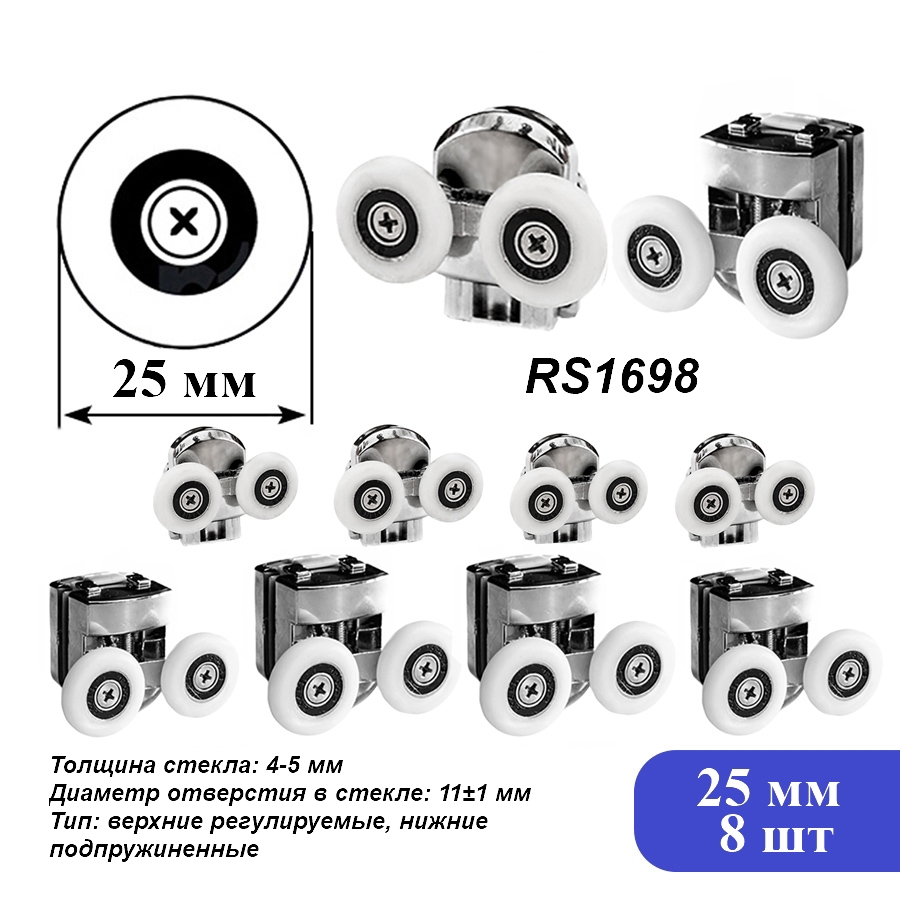 25 мм

RS1698

Толщина стекла: 4-5 мм
Диаметр отверстия в стекле: 11±1 мм
Тип: верхние регулируемые, нижние подпружиненные

25 мм
8 шт