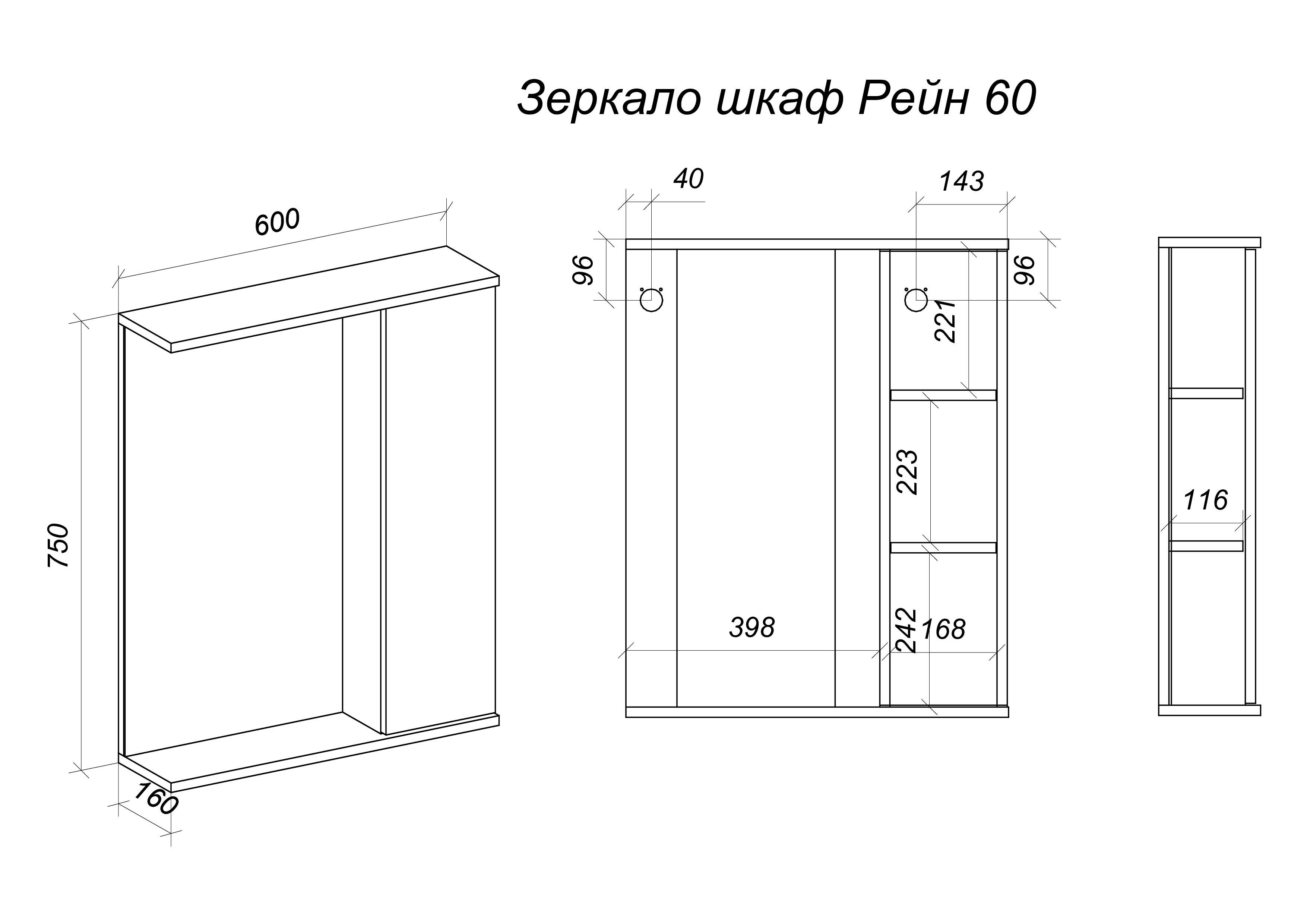 Зеркало шкаф Рейн 60

600

750

160

40

143

96

96

221

223

398

242

168

116