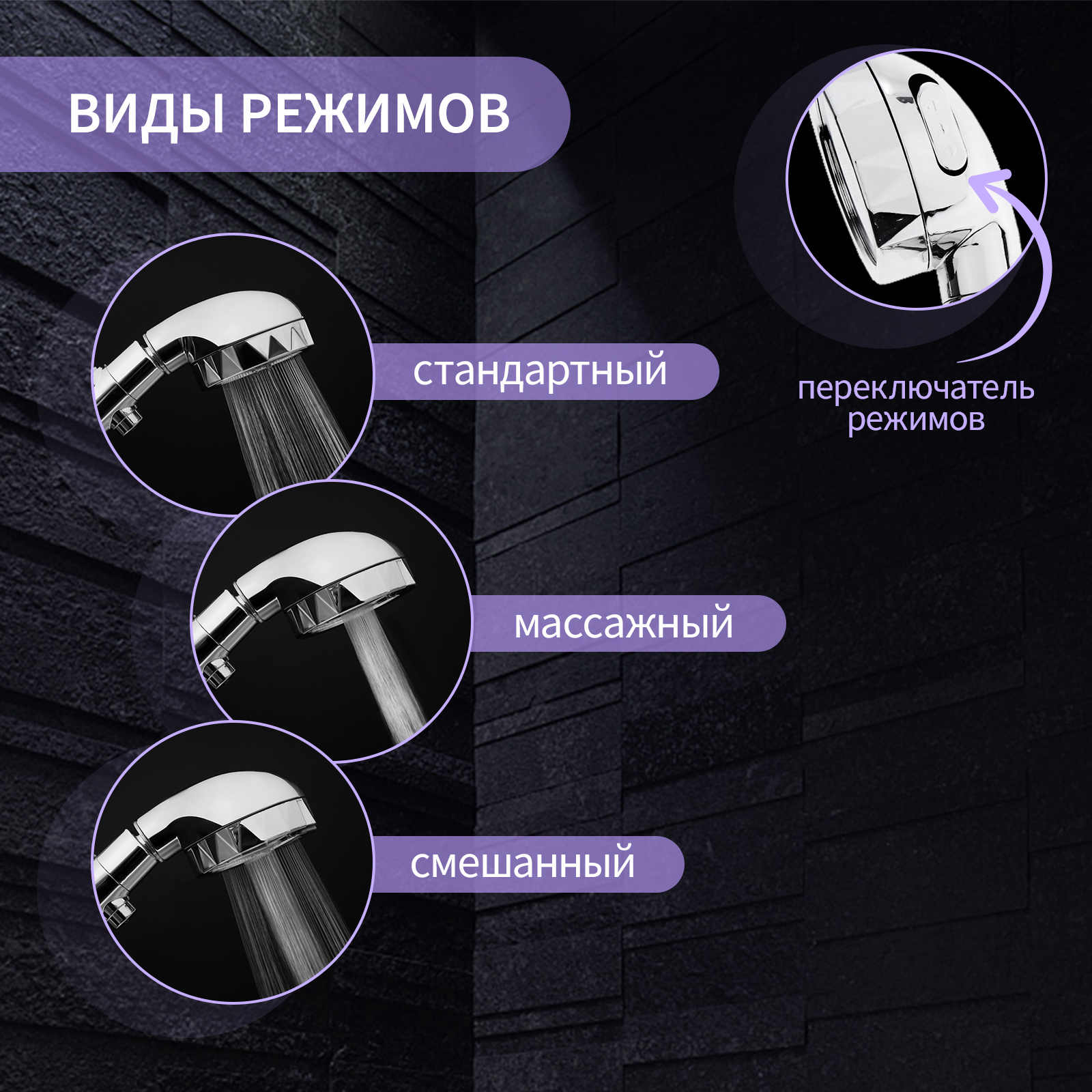 ВИДЫ РЕЖИМОВ

переключатель режимов

стандартный

массажный

смешанный