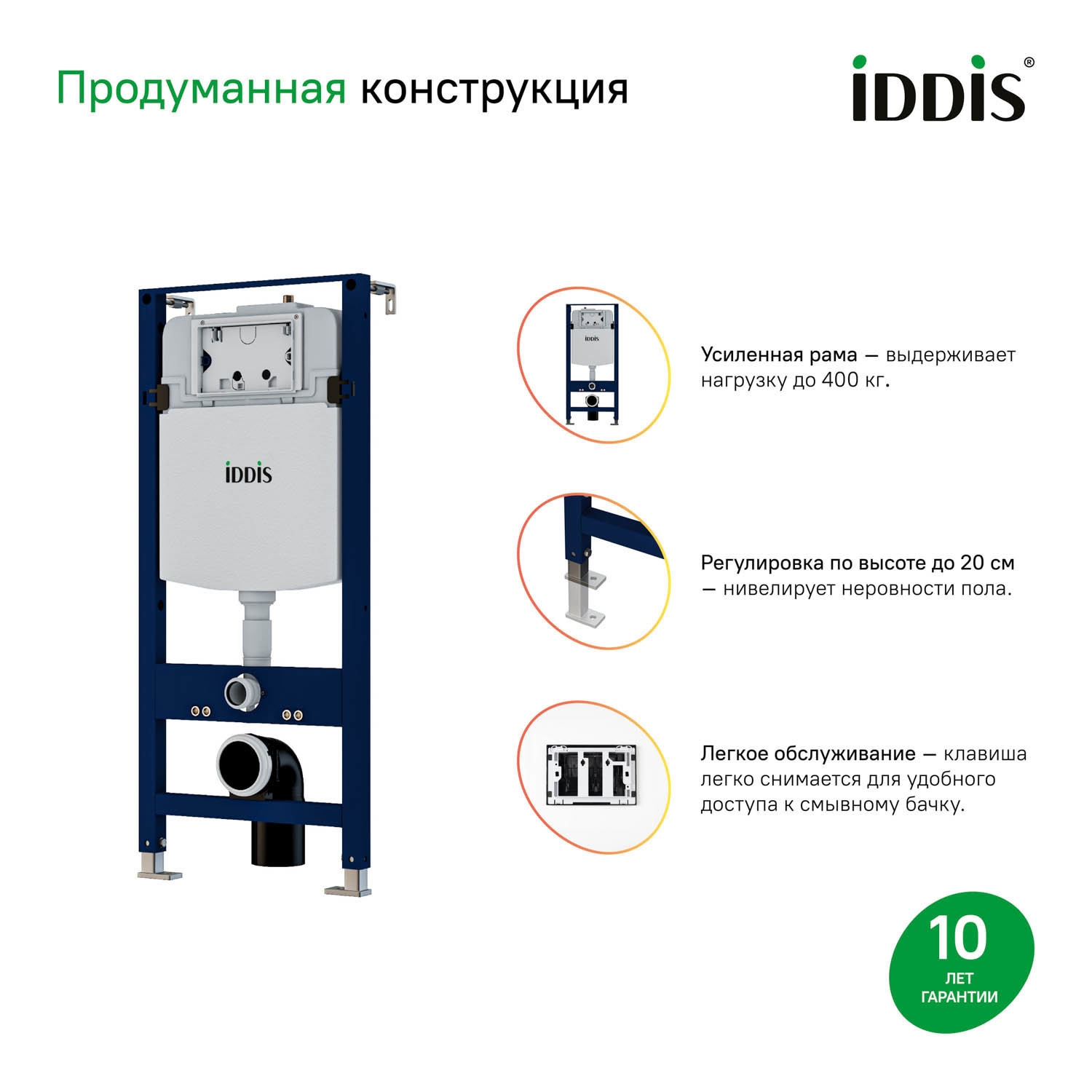 Продуманная конструкция

iDDiS®

iDDiS

iDDiS

Усиленная рама — выдерживает нагрузку до 400 кг.

Регулировка по высоте до 20 см — нивелирует неровности пола.

Легкое обслуживание — клавиша легко снимается для удобного доступа к смывному бачку.

10
ЛЕТ
ГАРАНТИИ