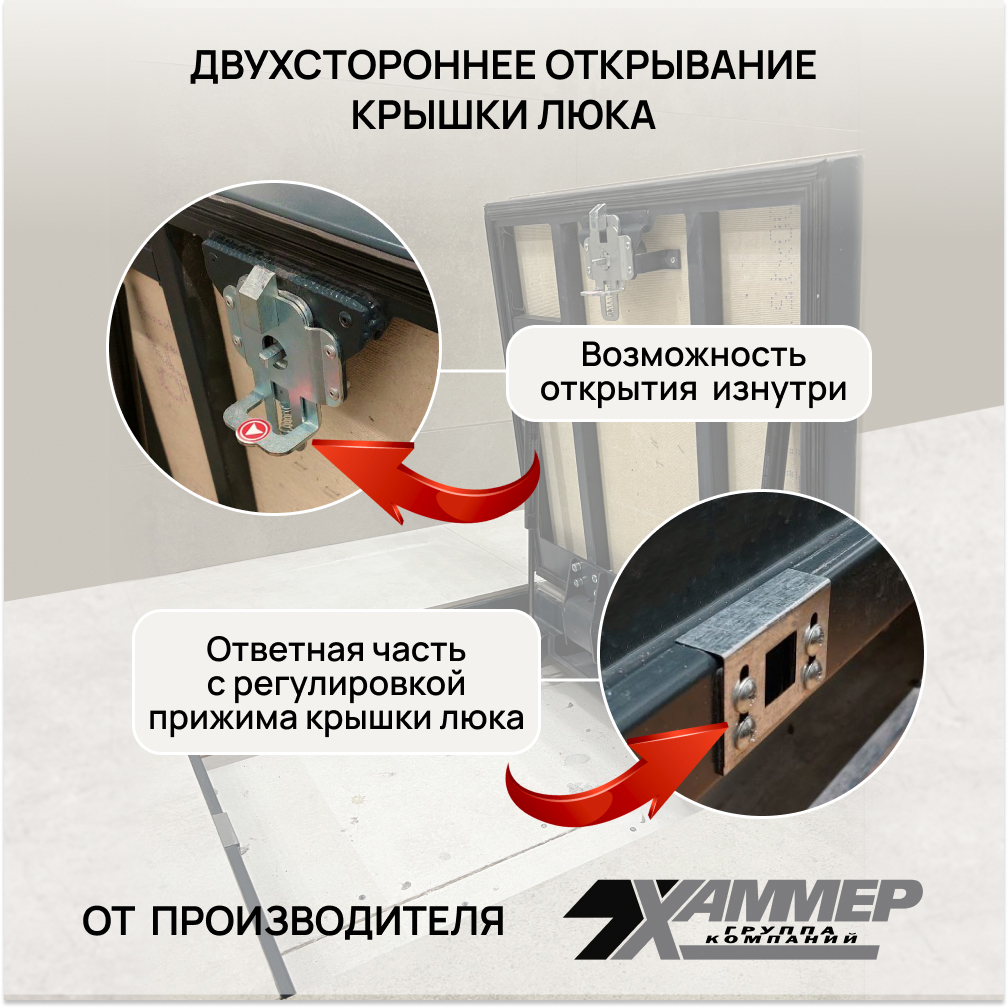 ДВУХСТОРОННЕЕ ОТКРЫВАНИЕ КРЫШКИ ЛЮКА

Возможность открытия изнутри

Ответная часть с регулировкой прижима крышки люка

ОТ ПРОИЗВОДИТЕЛЯ

ХАММЕР
ГРУППА КОМПАНИЙ