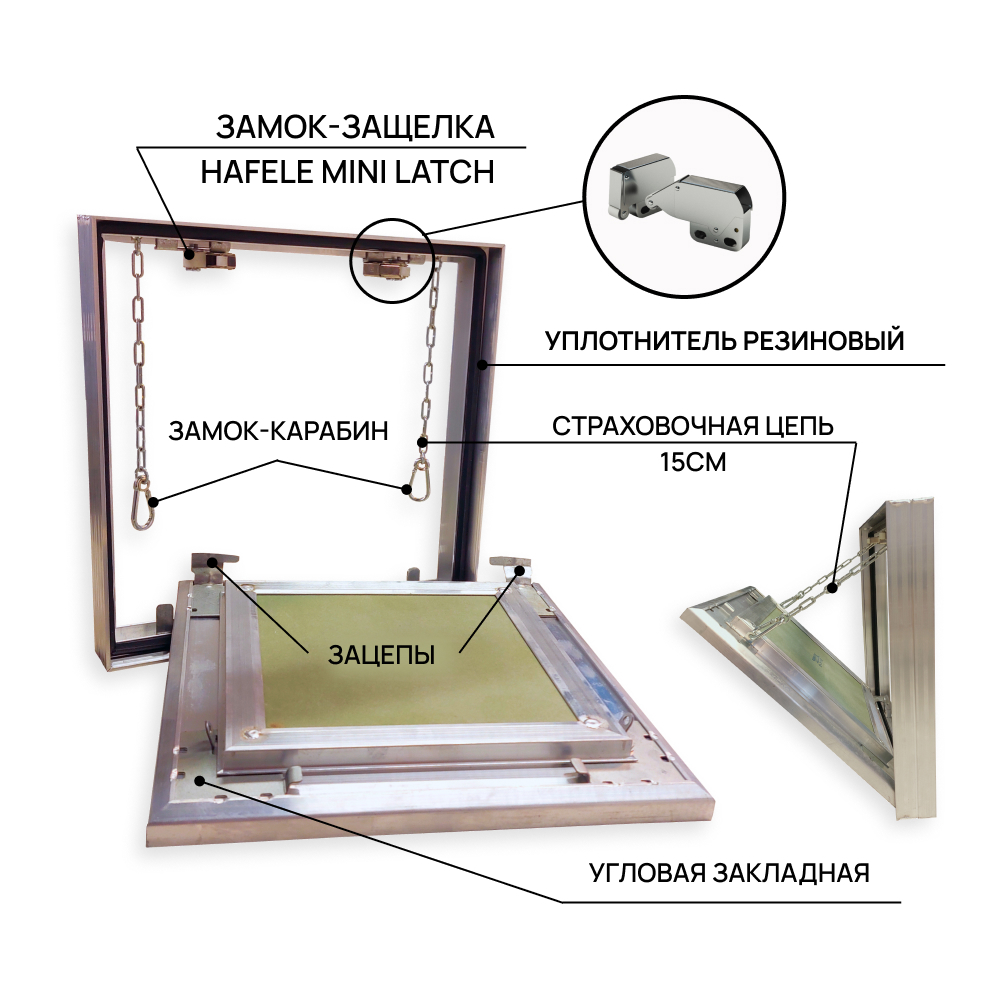 ЗАМОК-ЗАЩЕЛКА
HAFELE MINI LATCH

УПЛОТНИТЕЛЬ РЕЗИНОВЫЙ

ЗАМОК-КАРАБИН

СТРАХОВОЧНАЯ ЦЕПЬ
15СМ

ЗАЦЕПЫ

УГЛОВАЯ ЗАКЛАДНАЯ