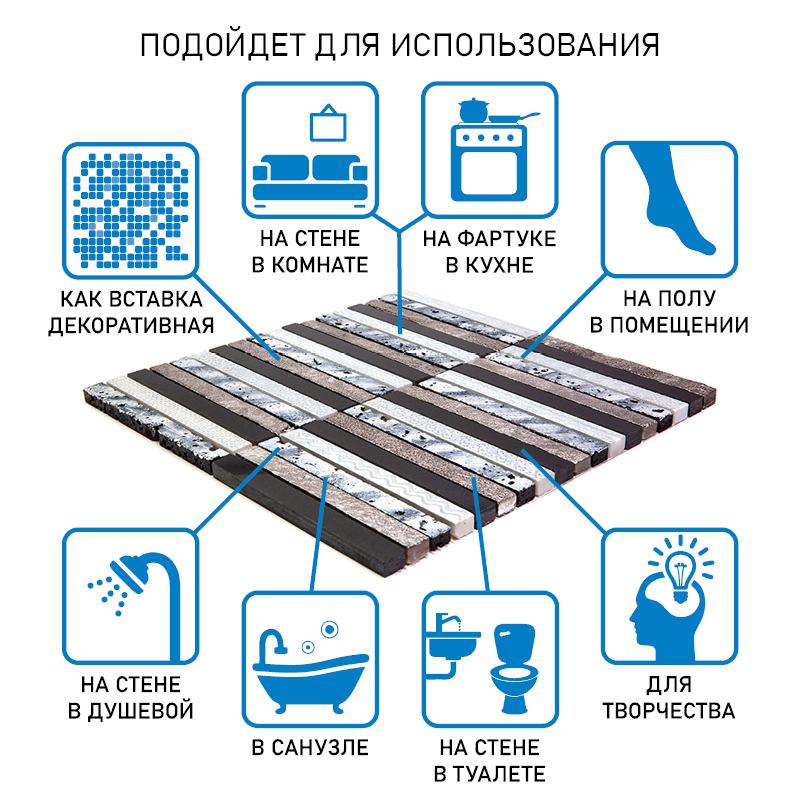 ПОДОЙДЕТ ДЛЯ ИСПОЛЬЗОВАНИЯ

КАК ВСТАВКА ДЕКОРАТИВНАЯ

НА СТЕНЕ В КОМНАТЕ

НА ФАРТУКЕ В КУХНЕ

НА ПОЛУ В ПОМЕЩЕНИИ

НА СТЕНЕ В ДУШЕВОЙ

В САНУЗЛЕ

НА СТЕНЕ В ТУАЛЕТЕ

ДЛЯ ТВОРЧЕСТВА