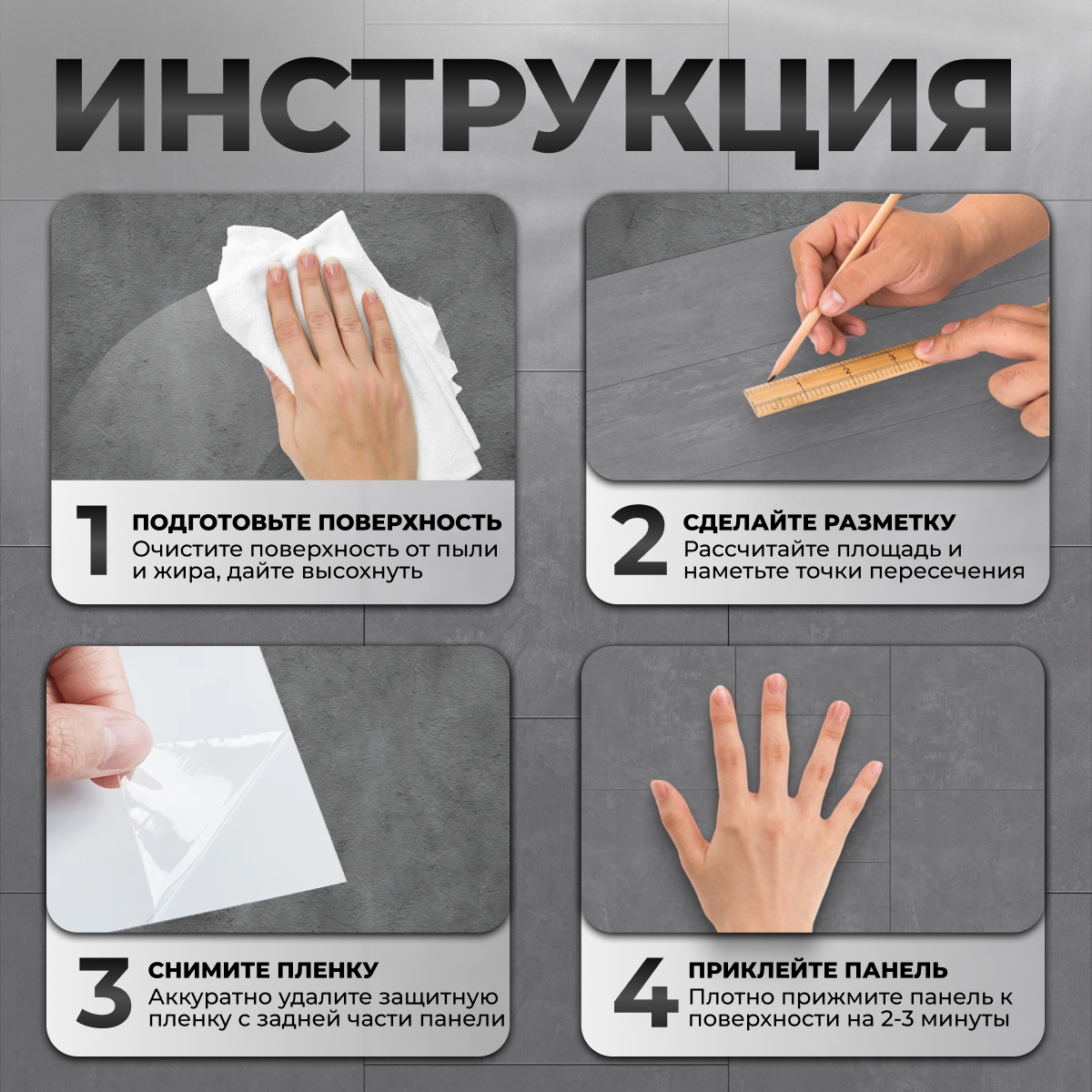 ИНСТРУКЦИЯ

1 ПОДГОТОВЬТЕ ПОВЕРХНОСТЬ
Очистите поверхность от пыли и жира, дайте высохнуть

2 СДЕЛАЙТЕ РАЗМЕТКУ
Рассчитайте площадь и наметьте точки пересечения

3 СНИМИТЕ ПЛЕНКУ
Аккуратно удалите защитную пленку с задней части панели

4 ПРИКЛЕЙТЕ ПАНЕЛЬ
Плотно прижмите панель к поверхности на 2-3 минуты