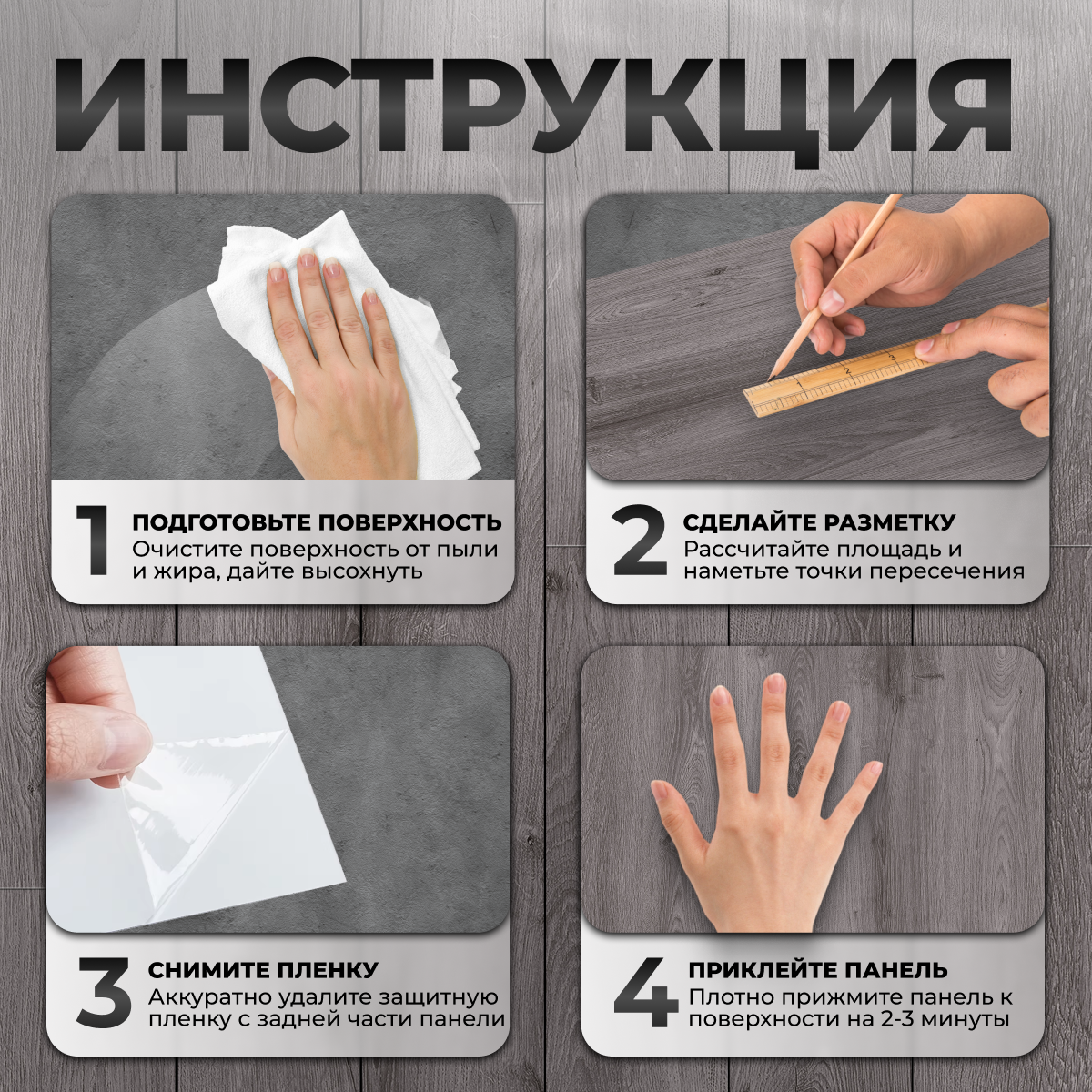 ИНСТРУКЦИЯ

1 ПОДГОТОВЬТЕ ПОВЕРХНОСТЬ
Очистите поверхность от пыли и жира, дайте высохнуть

2 СДЕЛАЙТЕ РАЗМЕТКУ
Рассчитайте площадь и наметьте точки пересечения

3 СНИМИТЕ ПЛЕНКУ
Аккуратно удалите защитную пленку с задней части панели

4 ПРИКЛЕЙТЕ ПАНЕЛЬ
Плотно прижмите панель к поверхности на 2-3 минуты