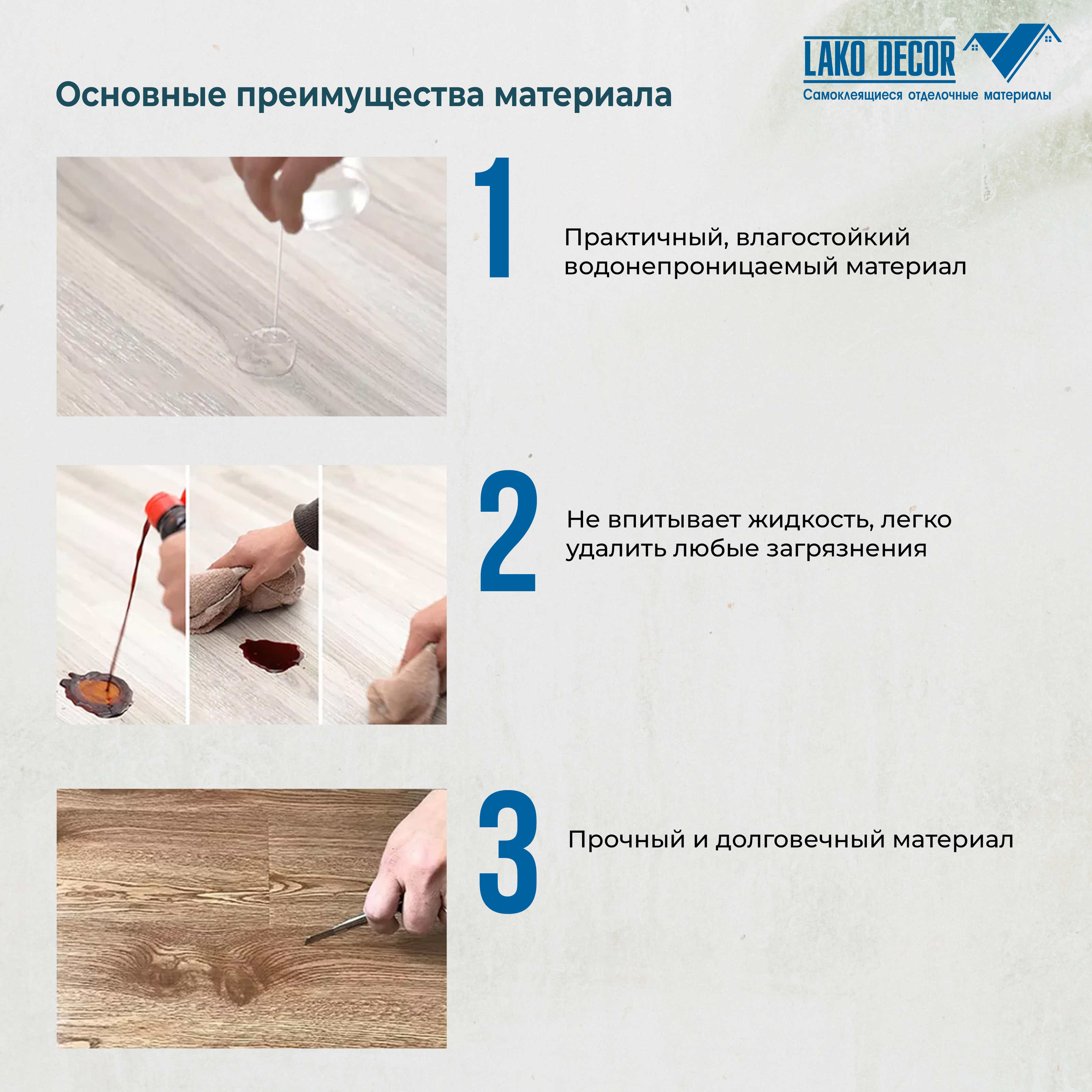 LAKO DECOR
Самоклеящиеся отделочные материалы

Основные преимущества материала

1

Практичный, влагостойкий водонепроницаемый материал

2

Не впитывает жидкость, легко удалить любые загрязнения

3

Прочный и долговечный материал