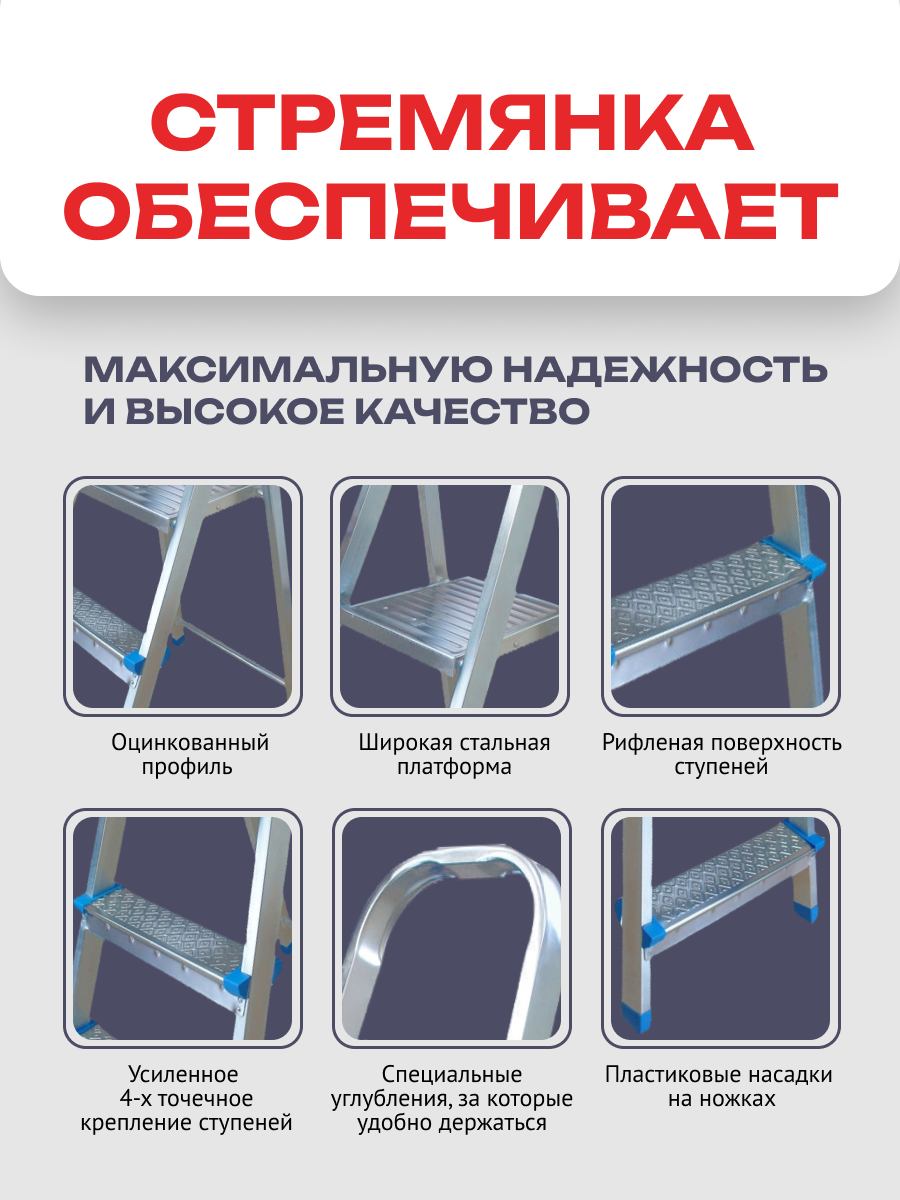 СТРЕМЯНКА ОБЕСПЕЧИВАЕТ

МАКСИМАЛЬНУЮ НАДЕЖНОСТЬ И ВЫСОКОЕ КАЧЕСТВО

Оцинкованный профиль

Широкая стальная платформа

Рифленая поверхность ступеней

Усиленное 4-х точечное крепление ступеней

Специальные углубления, за которые удобно держаться

Пластиковые насадки на ножках