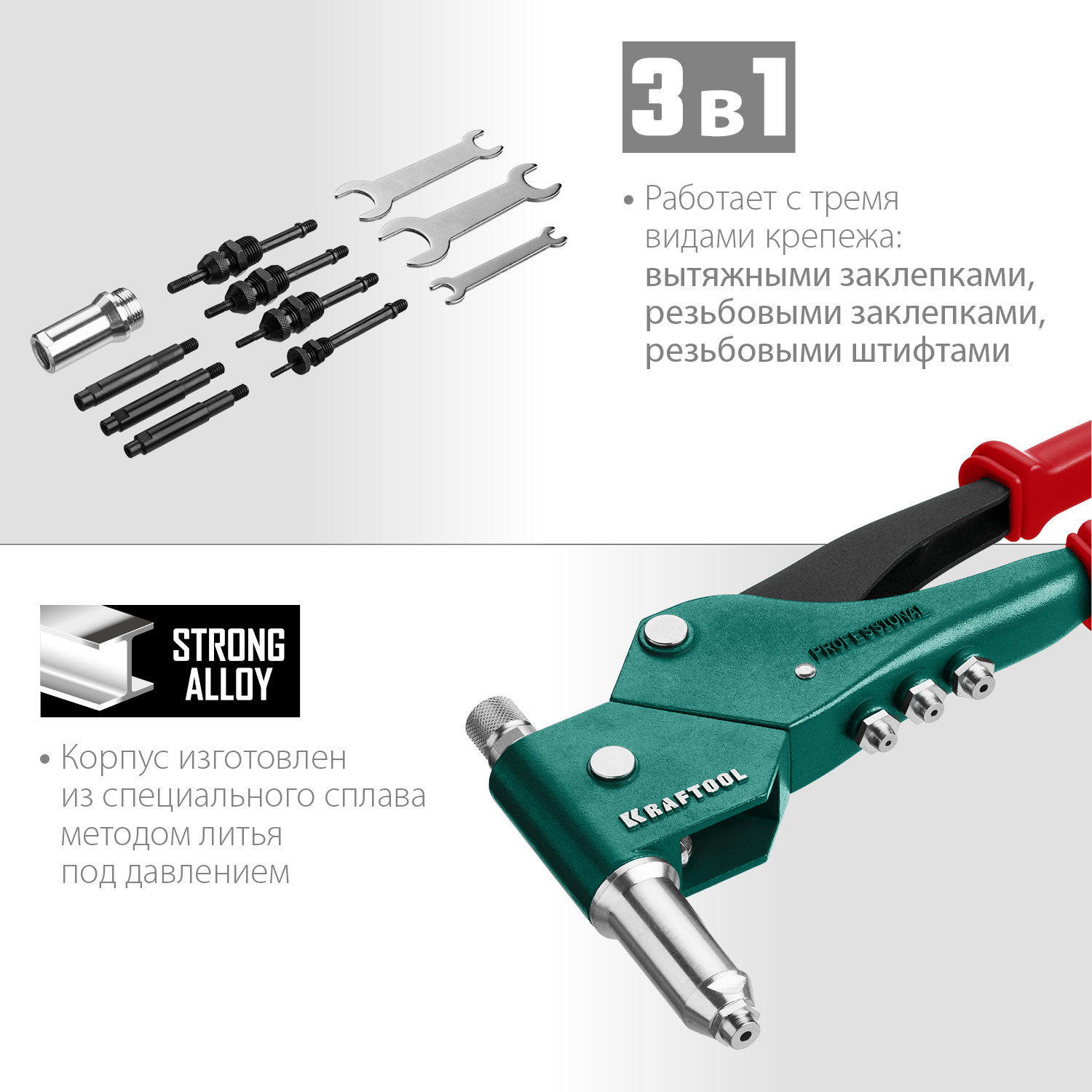 3 в 1

• Работает с тремя видами крепежа: вытяжными заклепками, резьбовыми заклепками, резьбовыми штифтами

STRONG ALLOY

• Корпус изготовлен из специального сплава методом литья под давлением

PROFESSIONAL

KRAFTOOL