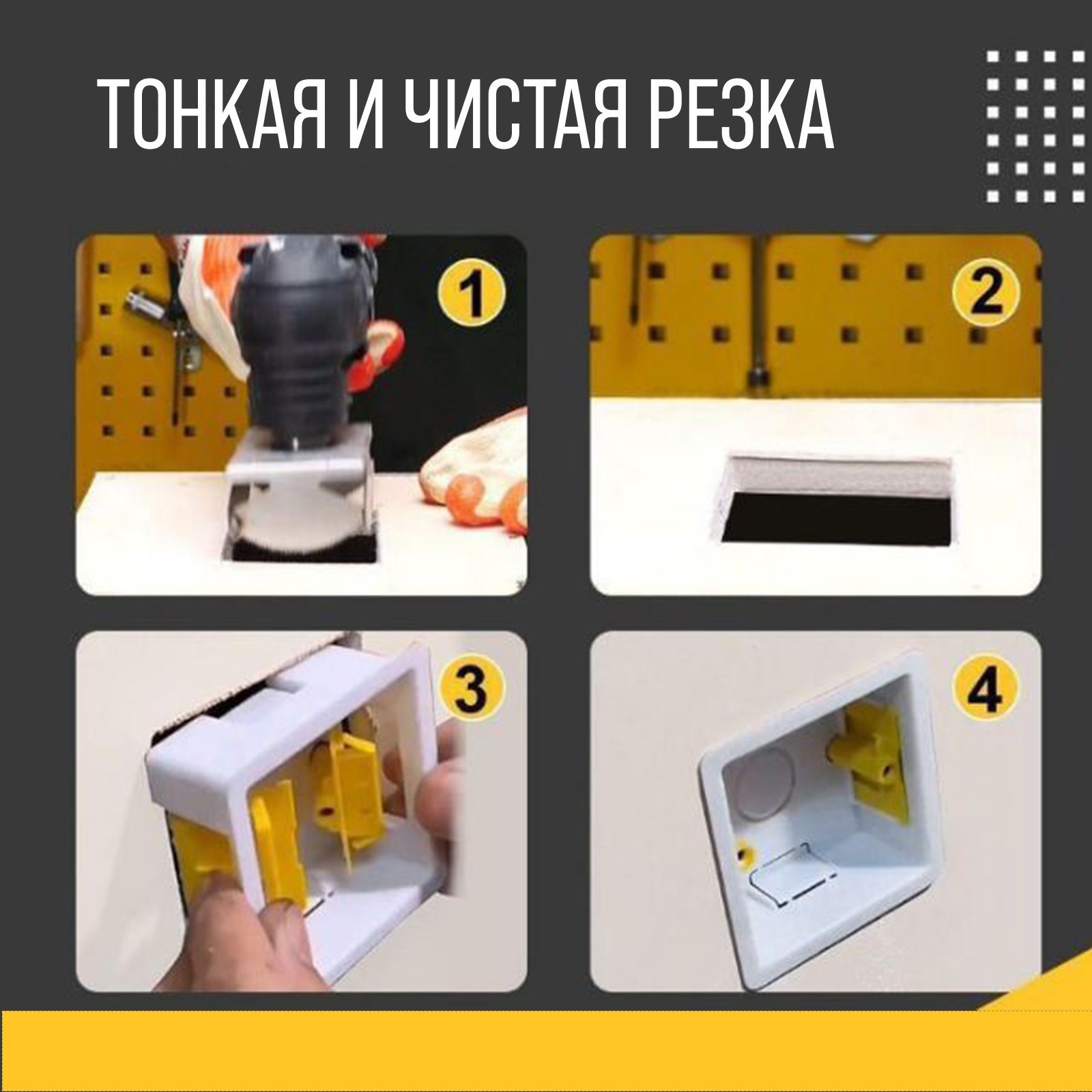 ТОНКАЯ И ЧИСТАЯ РЕЗКА

1

2

3

4