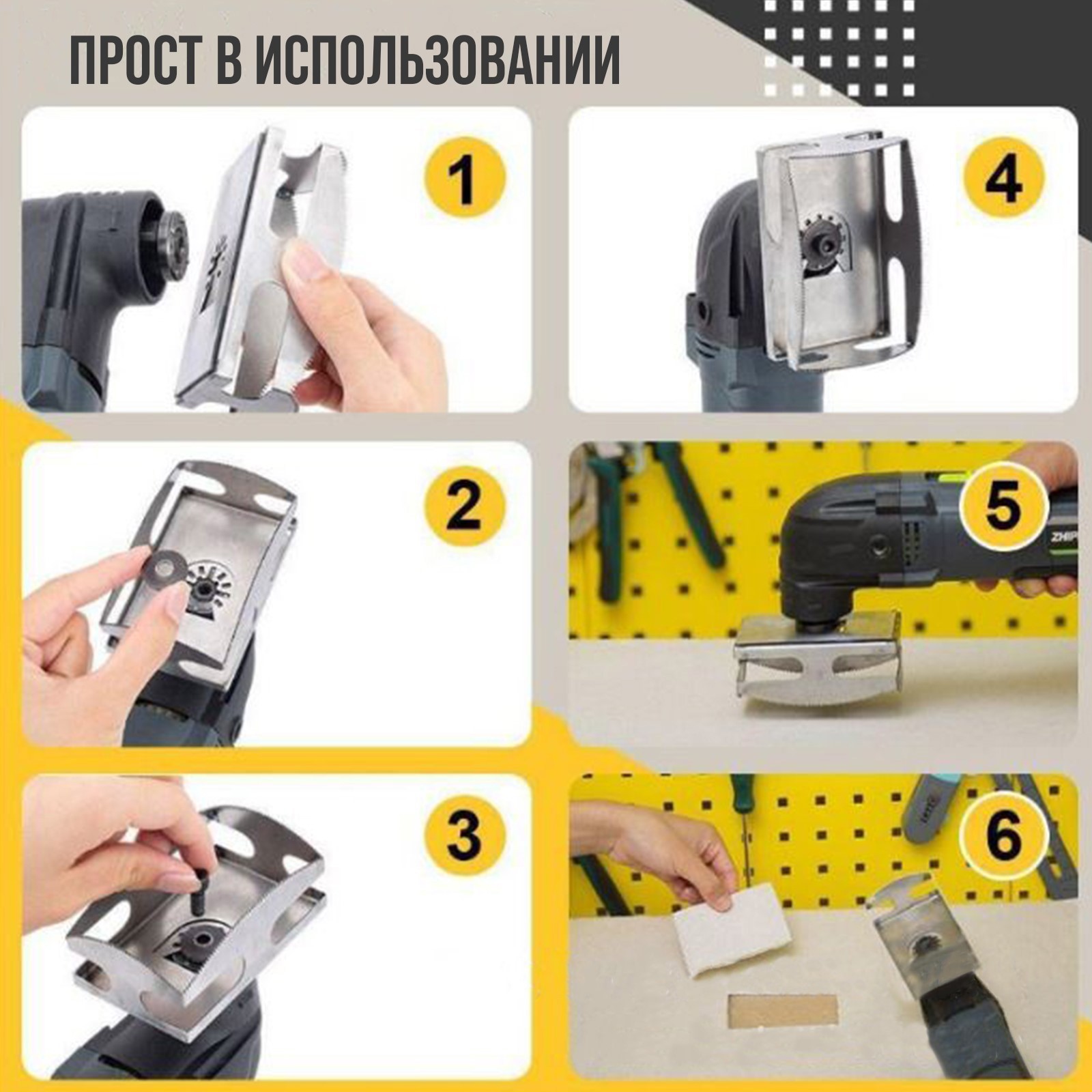 ПРОСТ В ИСПОЛЬЗОВАНИИ

1

4

2

5

ZHIP

3

6