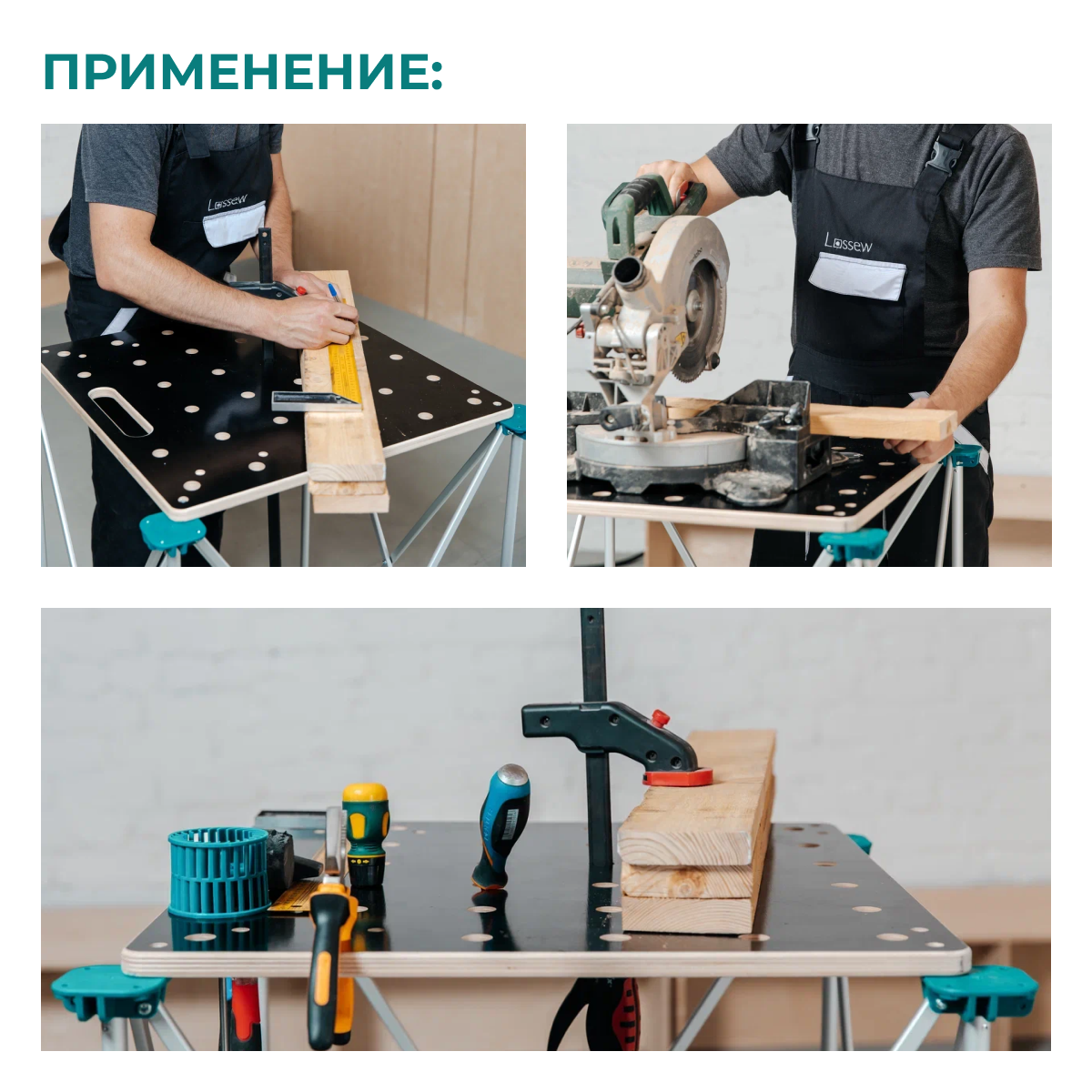 ПРИМЕНЕНИЕ:

Lossew

Lossew