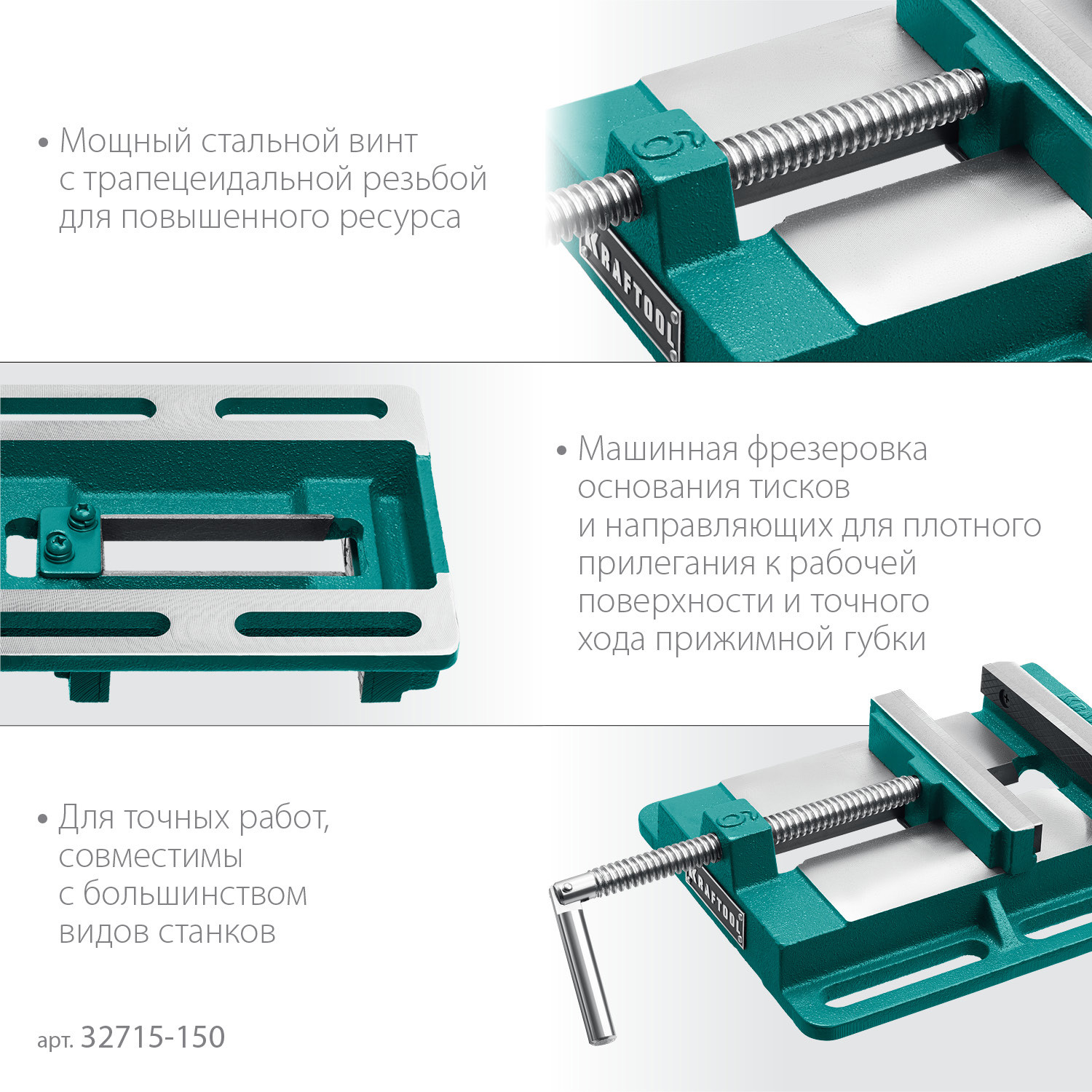 • Мощный стальной винт с трапецеидальной резьбой для повышенного ресурса

6

KRAFTOOL

• Машинная фрезеровка основания тисков и направляющих для плотного прилегания к рабочей поверхности и точного хода прижимной губки

• Для точных работ, совместимы с большинством видов станков

6

KRAFTOOL

арт. 32715-150