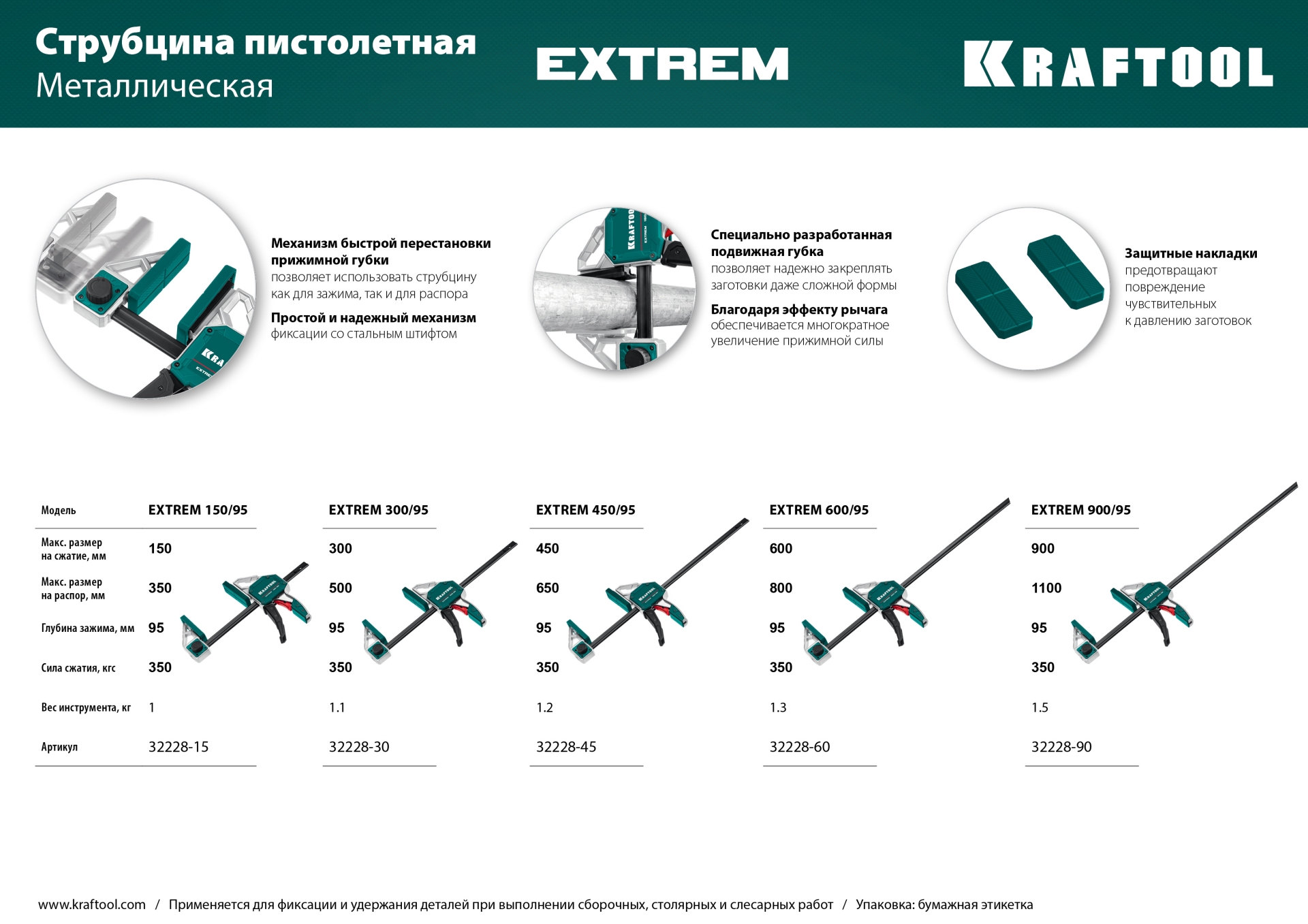 Струбцина пистолетная
Металлическая

EXTREM

KRAFTOOL

**Механизм быстрой перестановки прижимной губки** позволяет использовать струбцину как для зажима, так и для распора

**Простой и надежный механизм** фиксации со стальным штифтом

**Специально разработанная подвижная губка** позволяет надежно закреплять заготовки даже сложной формы

**Благодаря эффекту рычага** обеспечивается многократное увеличение прижимной силы

**Защитные накладки** предотвращают повреждение чувствительных к давлению заготовок

| Модель | EXTREM 150/95 | EXTREM 300/95 | EXTREM 450/95 | EXTREM 600/95 | EXTREM 900/95 |
|---|---|---|---|---|---|
| Макс. размер на сжатие, мм | 150 | 300 | 450 | 600 | 900 |
| Макс. размер на распор, мм | 350 | 500 | 650 | 800 | 1100 |
| Глубина зажима, мм | 95 | 95 | 95 | 95 | 95 |
| Сила сжатия, кгс | 350 | 350 | 350 | 350 | 350 |
| Вес инструмента, кг | 1 | 1.1 | 1.2 | 1.3 | 1.5 |
| Артикул | 32228-15 | 32228-30 | 32228-45 | 32228-60 | 32228-90 |

www.kraftool.com / Применяется для фиксации и удержания деталей при выполнении сборочных, столярных и слесарных работ / Упаковка: бумажная этикетка