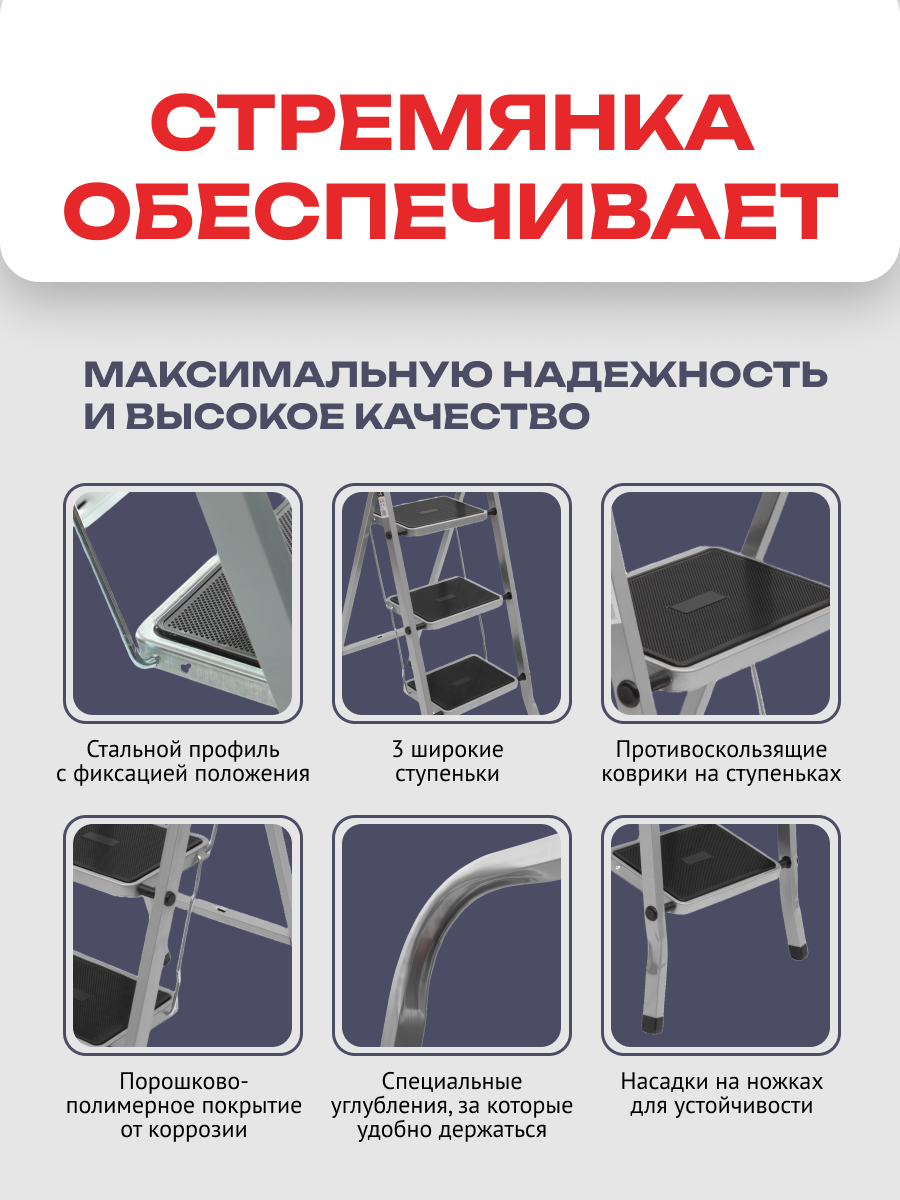 СТРЕМЯНКА ОБЕСПЕЧИВАЕТ

МАКСИМАЛЬНУЮ НАДЕЖНОСТЬ И ВЫСОКОЕ КАЧЕСТВО

Стальной профиль с фиксацией положения

3 широкие ступеньки

Противоскользящие коврики на ступеньках

Порошково-полимерное покрытие от коррозии

Специальные углубления, за которые удобно держаться

Насадки на ножках для устойчивости