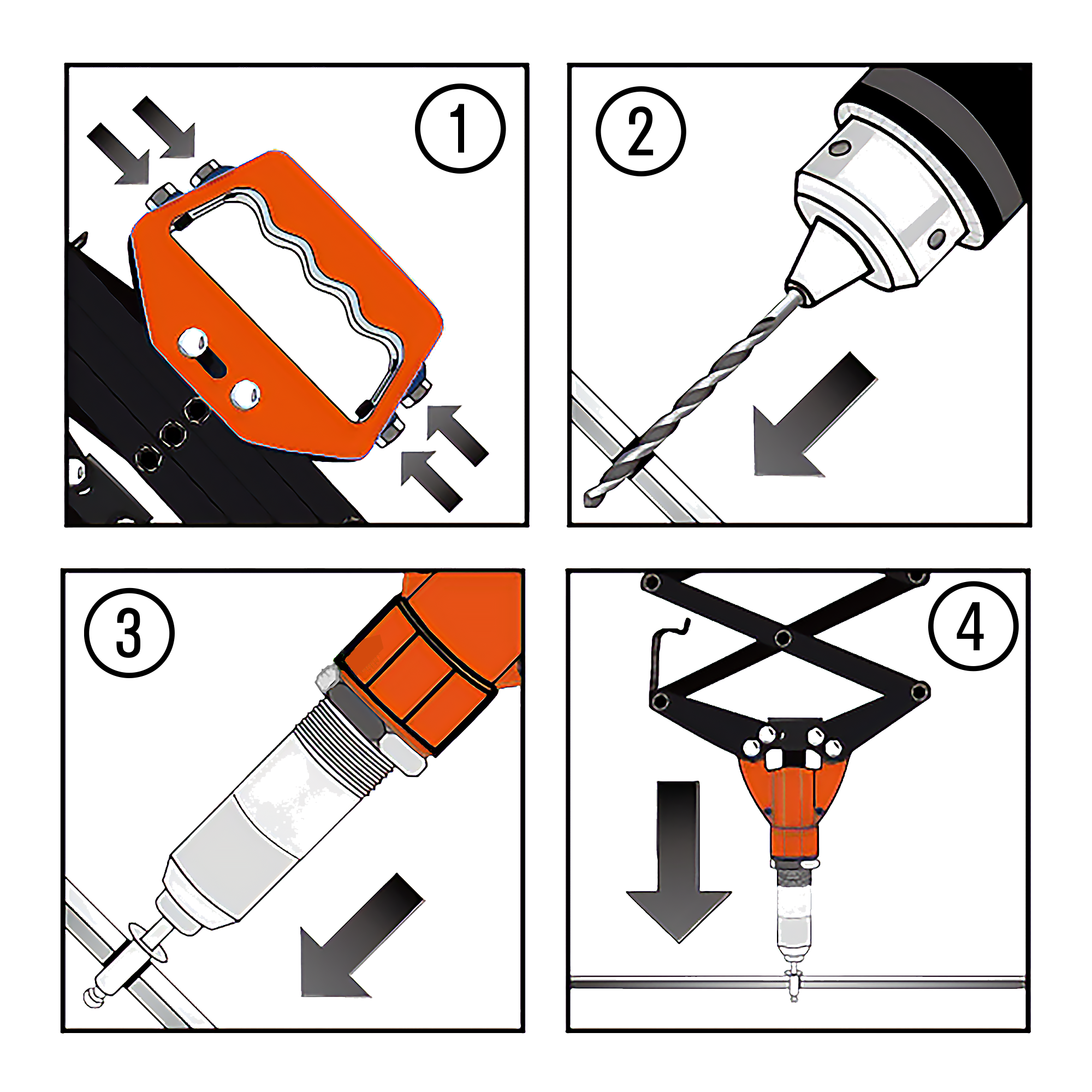 1

2

3

4