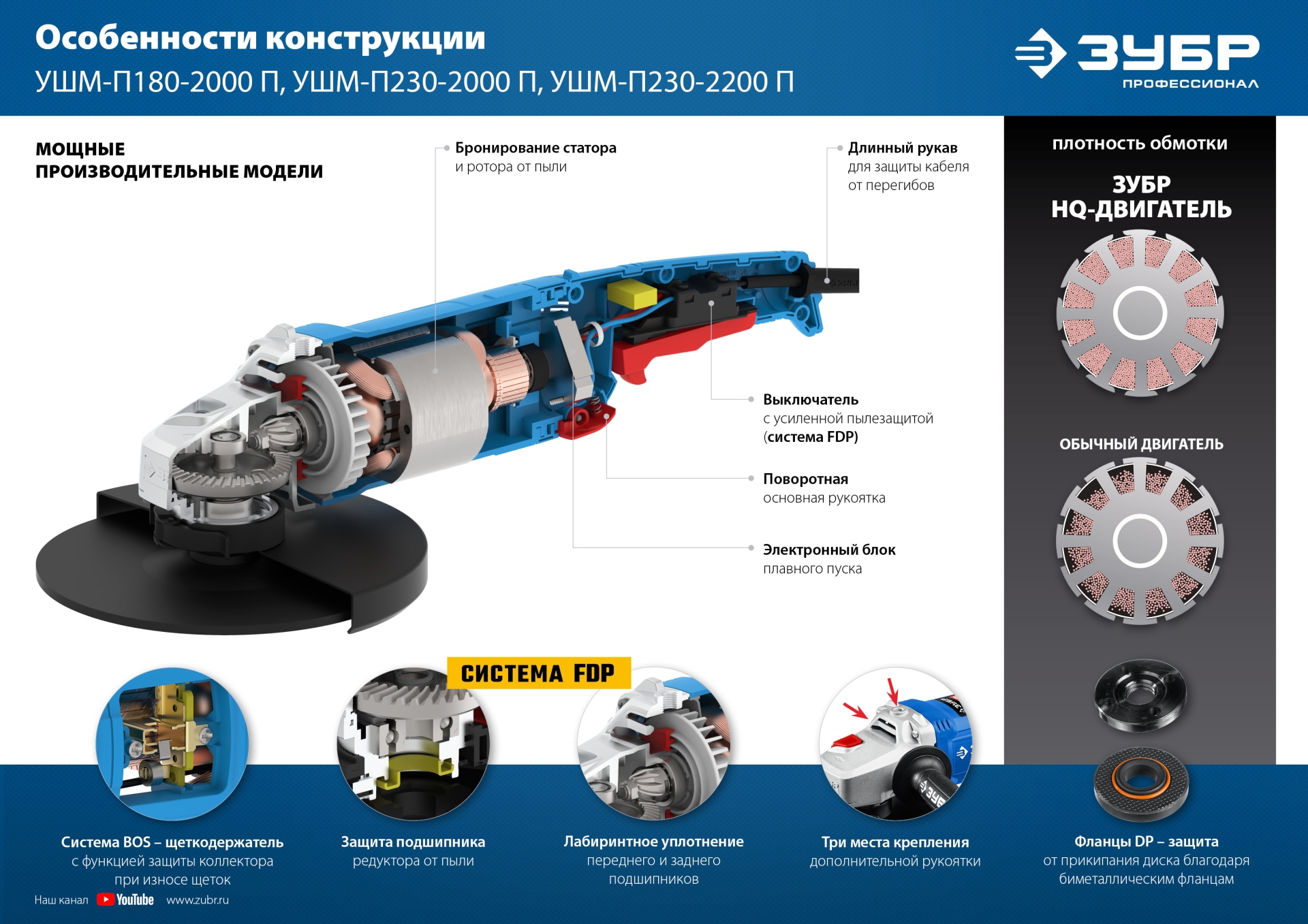 Особенности конструкции
УШМ-П180-2000 П, УШМ-П230-2000 П, УШМ-П230-2200 П

ЗУБР
ПРОФЕССИОНАЛ

МОЩНЫЕ ПРОИЗВОДИТЕЛЬНЫЕ МОДЕЛИ

Бронирование статора и ротора от пыли

Длинный рукав для защиты кабеля от перегибов

Выключатель с усиленной пылезащитой (система FDP)

Поворотная основная рукоятка

Электронный блок плавного пуска

ПЛОТНОСТЬ ОБМОТКИ

ЗУБР HQ-ДВИГАТЕЛЬ

ОБЫЧНЫЙ ДВИГАТЕЛЬ

СИСТЕМА FDP

Система BOS – щеткодержатель с функцией защиты коллектора при износе щеток

Защита подшипника редуктора от пыли

Лабиринтное уплотнение переднего и заднего подшипников

Три места крепления дополнительной рукоятки

Фланцы DP – защита от прикипания диска благодаря биметаллическим фланцам

Наш канал YouTube www.zubr.ru