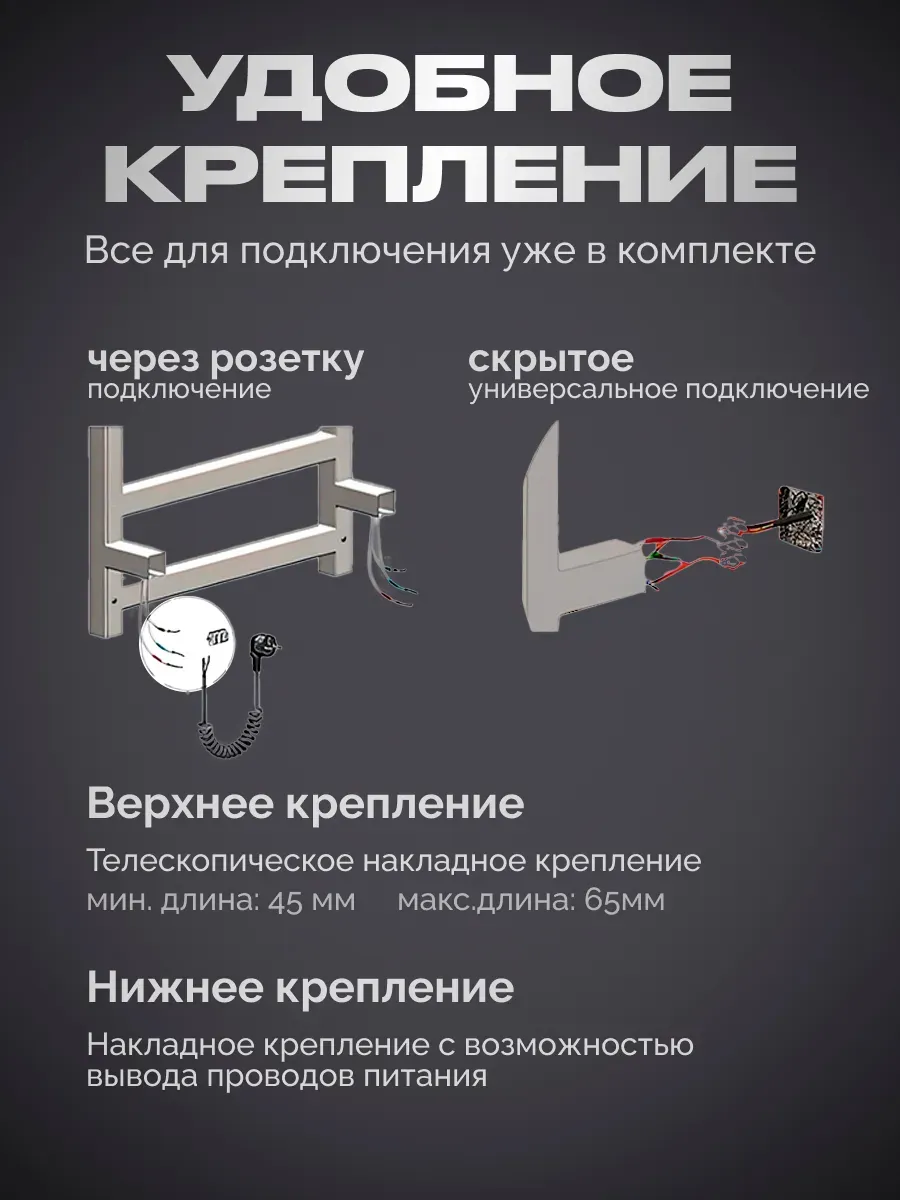 УДОБНОЕ КРЕПЛЕНИЕ

Все для подключения уже в комплекте

через розетку
подключение

скрытое
универсальное подключение

Верхнее крепление

Телескопическое накладное крепление
мин. длина: 45 мм     макс.длина: 65мм

Нижнее крепление

Накладное крепление с возможностью вывода проводов питания