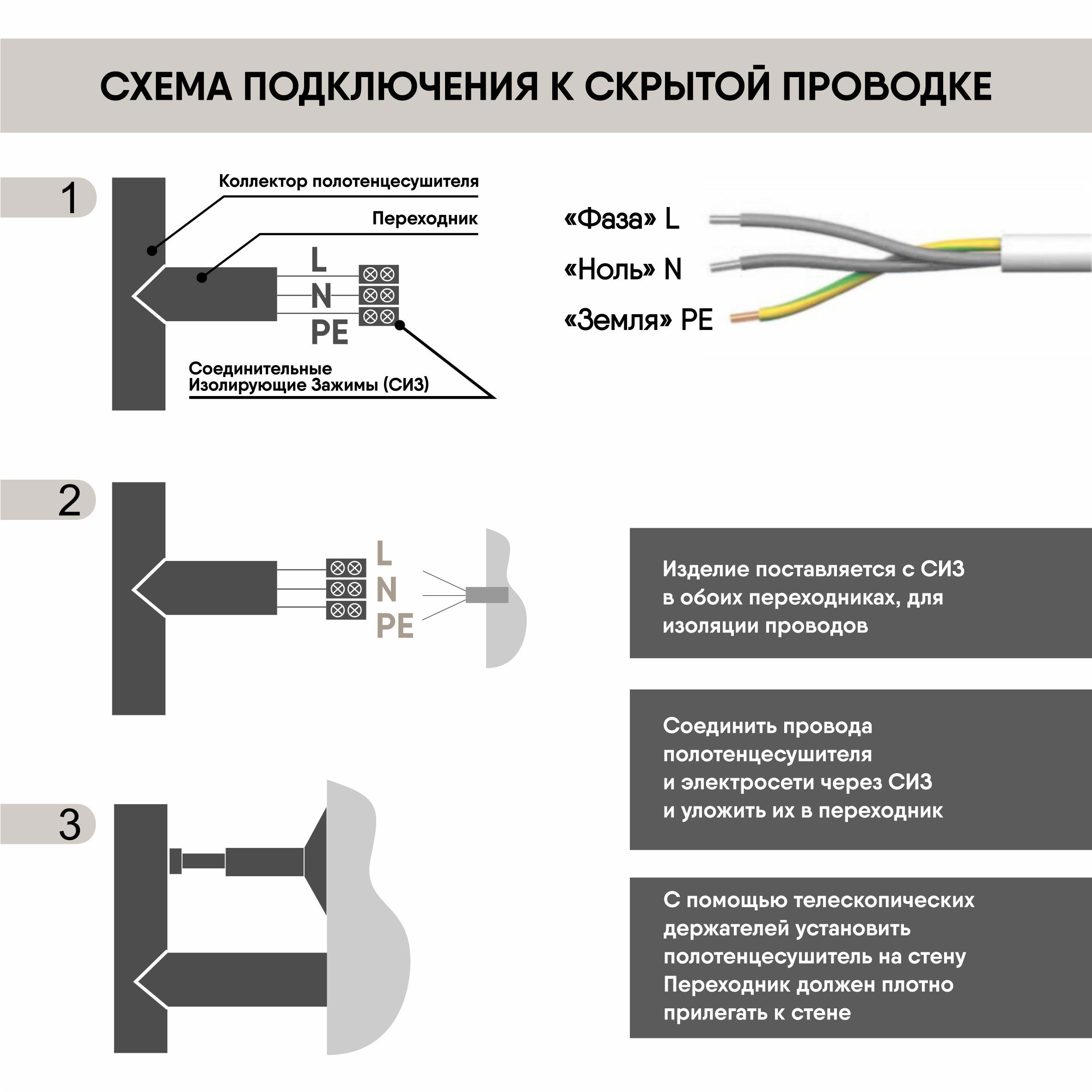 СХЕМА ПОДКЛЮЧЕНИЯ К СКРЫТОЙ ПРОВОДКЕ

1

Коллектор полотенцесушителя

Переходник

L
N
PE

Соединительные Изолирующие Зажимы (СИЗ)

«Фаза» L
«Ноль» N
«Земля» PE

2

L
N
PE

Изделие поставляется с СИЗ в обоих переходниках, для изоляции проводов

Соединить провода полотенцесушителя и электросети через СИЗ и уложить их в переходник

3

С помощью телескопических держателей установить полотенцесушитель на стену Переходник должен плотно прилегать к стене