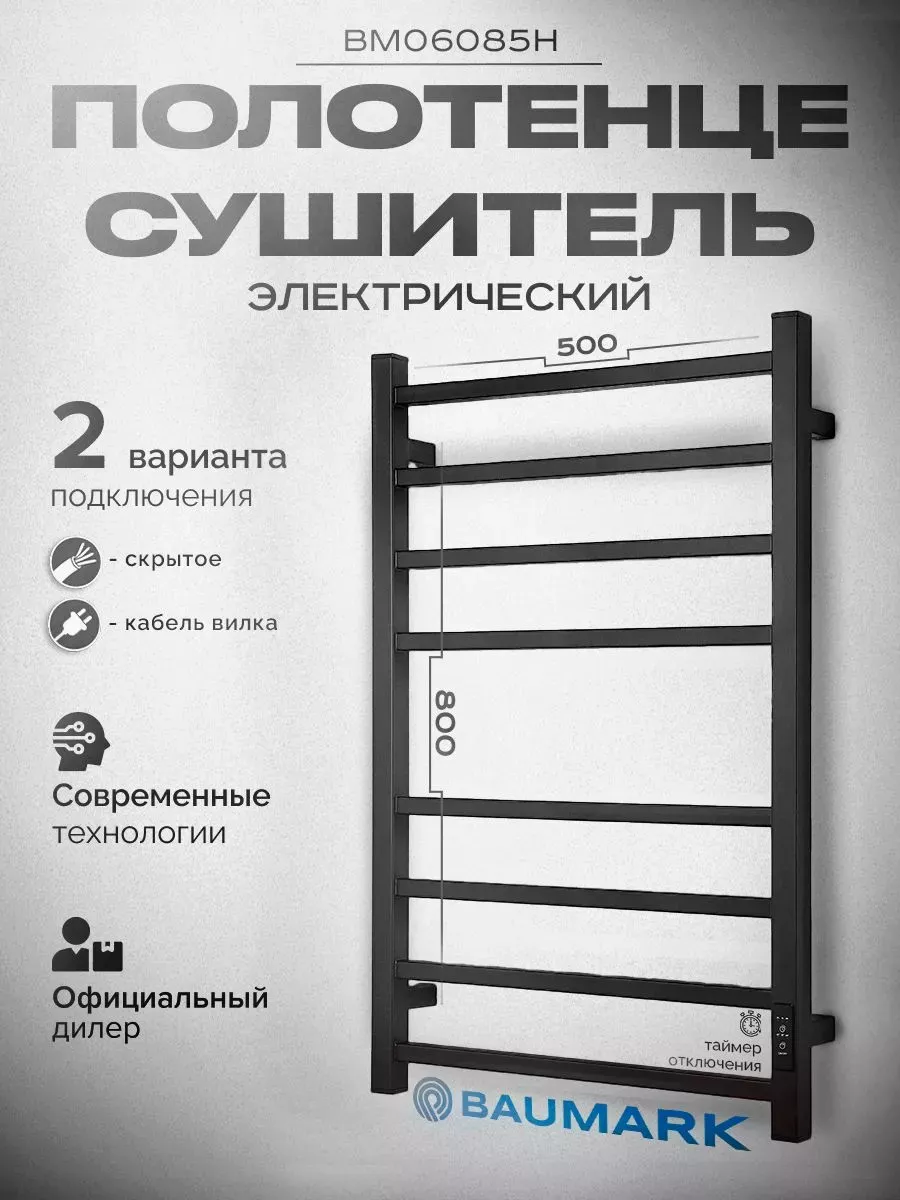 BM06085H

ПОЛОТЕНЦЕ СУШИТЕЛЬ

ЭЛЕКТРИЧЕСКИЙ

500

2 варианта подключения

- скрытое

- кабель вилка

800

Современные технологии

Официальный дилер

таймер отключения

BAUMARK