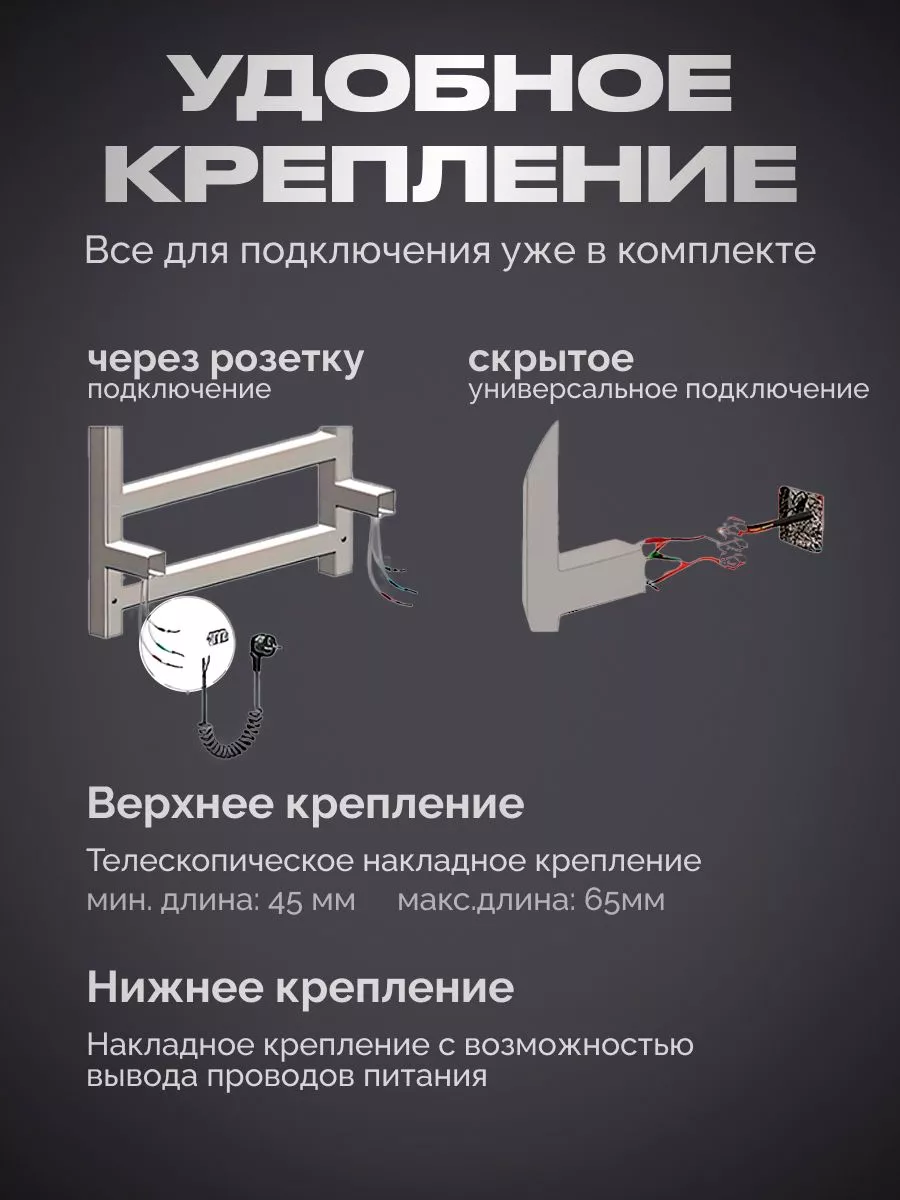 УДОБНОЕ КРЕПЛЕНИЕ

Все для подключения уже в комплекте

через розетку
подключение

скрытое
универсальное подключение

Верхнее крепление

Телескопическое накладное крепление
мин. длина: 45 мм макс.длина: 65мм

Нижнее крепление

Накладное крепление с возможностью вывода проводов питания