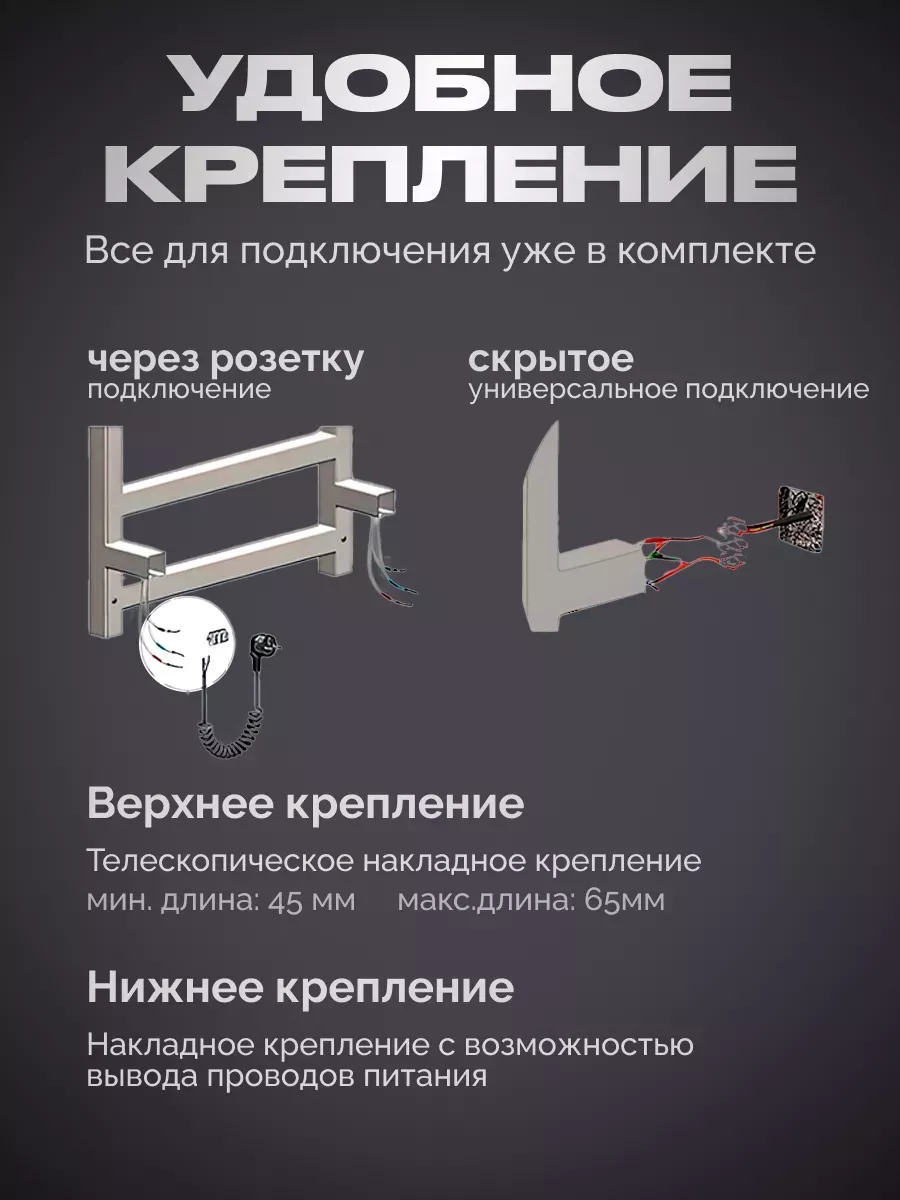 УДОБНОЕ КРЕПЛЕНИЕ

Все для подключения уже в комплекте

через розетку
подключение

скрытое
универсальное подключение

Верхнее крепление

Телескопическое накладное крепление
мин. длина: 45 мм макс.длина: 65мм

Нижнее крепление

Накладное крепление с возможностью вывода проводов питания