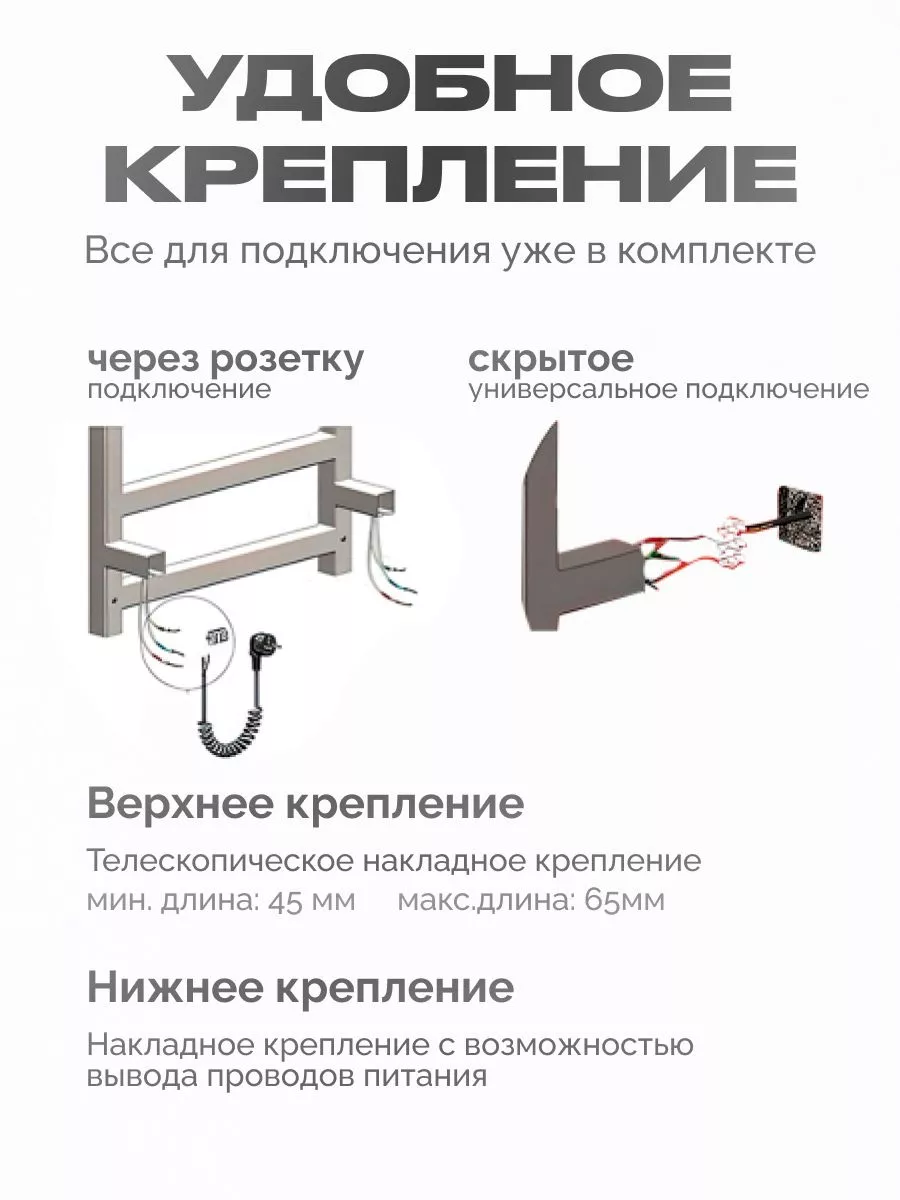 УДОБНОЕ КРЕПЛЕНИЕ

Все для подключения уже в комплекте

через розетку
подключение

скрытое
универсальное подключение

Верхнее крепление

Телескопическое накладное крепление
мин. длина: 45 мм макс.длина: 65мм

Нижнее крепление

Накладное крепление с возможностью вывода проводов питания