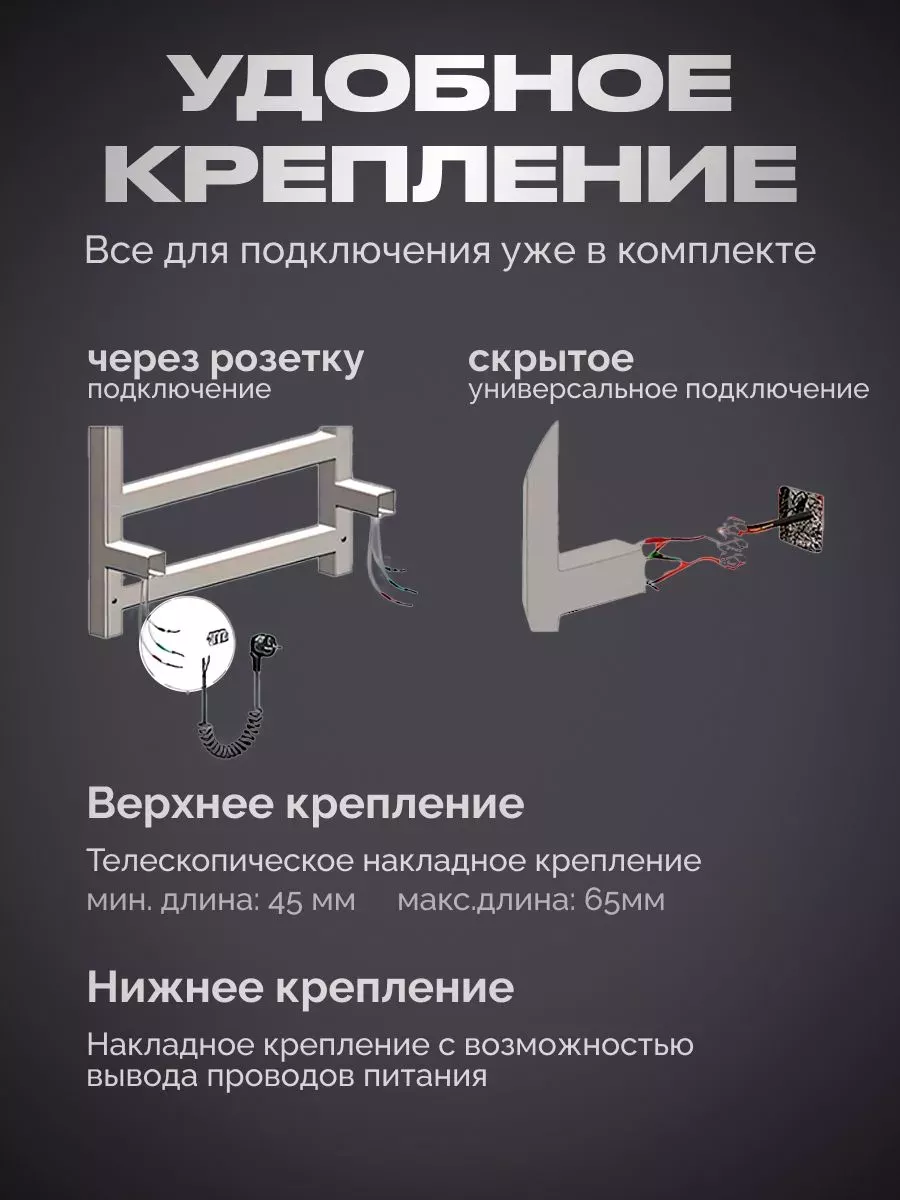 УДОБНОЕ КРЕПЛЕНИЕ

Все для подключения уже в комплекте

через розетку
подключение

скрытое
универсальное подключение

Верхнее крепление

Телескопическое накладное крепление
мин. длина: 45 мм макс.длина: 65мм

Нижнее крепление

Накладное крепление с возможностью вывода проводов питания