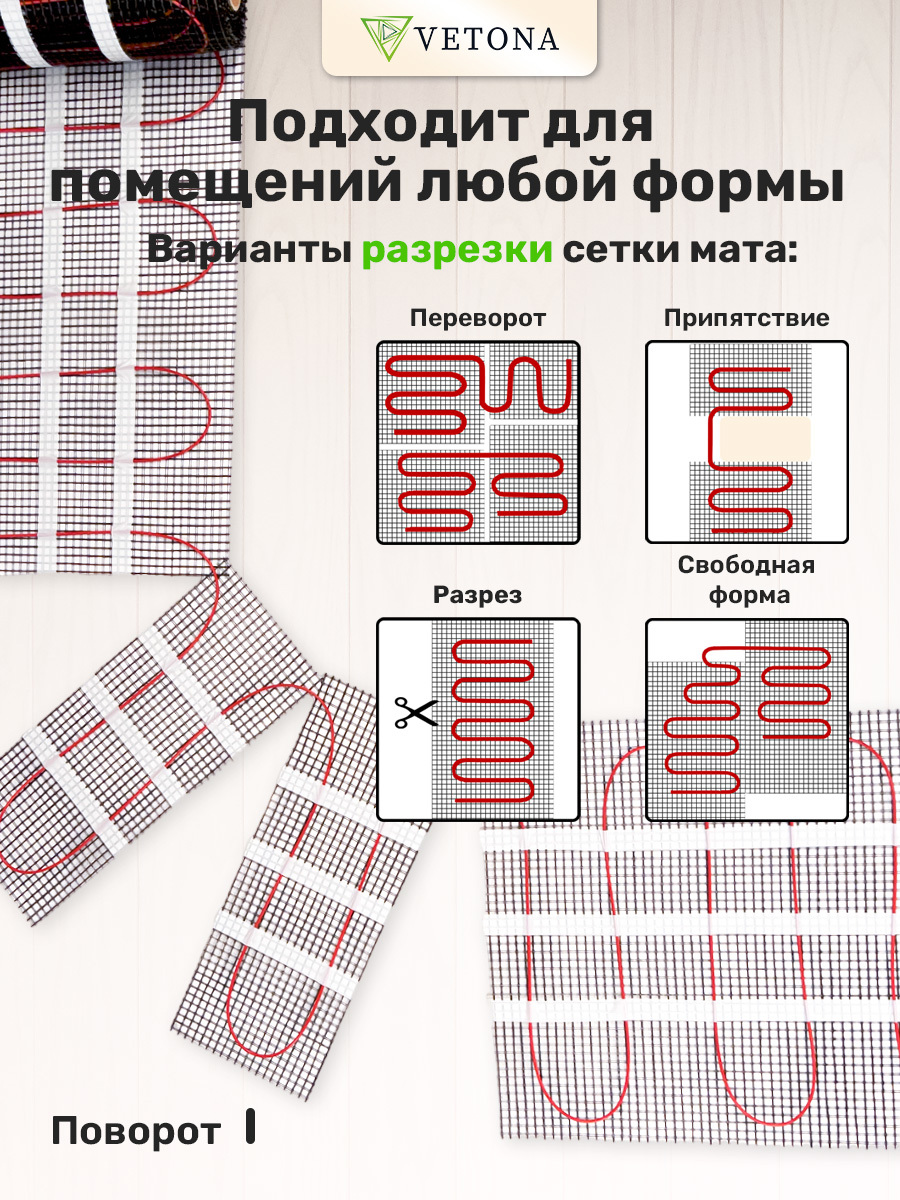 VETONA

Подходит для помещений любой формы

Варианты разрезки сетки мата:

Переворот

Припятствие

Разрез

Свободная форма

Поворот