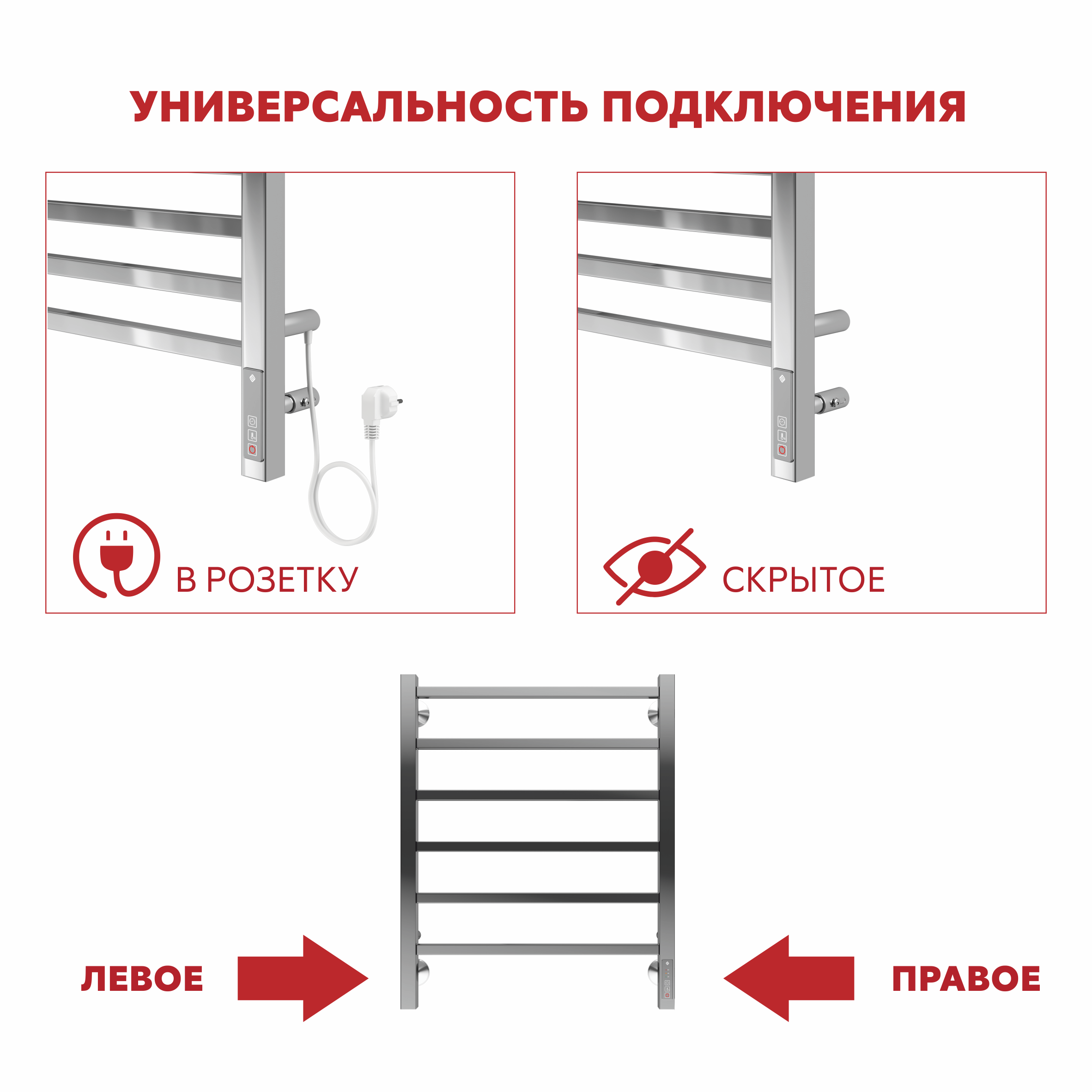 УНИВЕРСАЛЬНОСТЬ ПОДКЛЮЧЕНИЯ

В РОЗЕТКУ

СКРЫТОЕ

ЛЕВОЕ

ПРАВОЕ