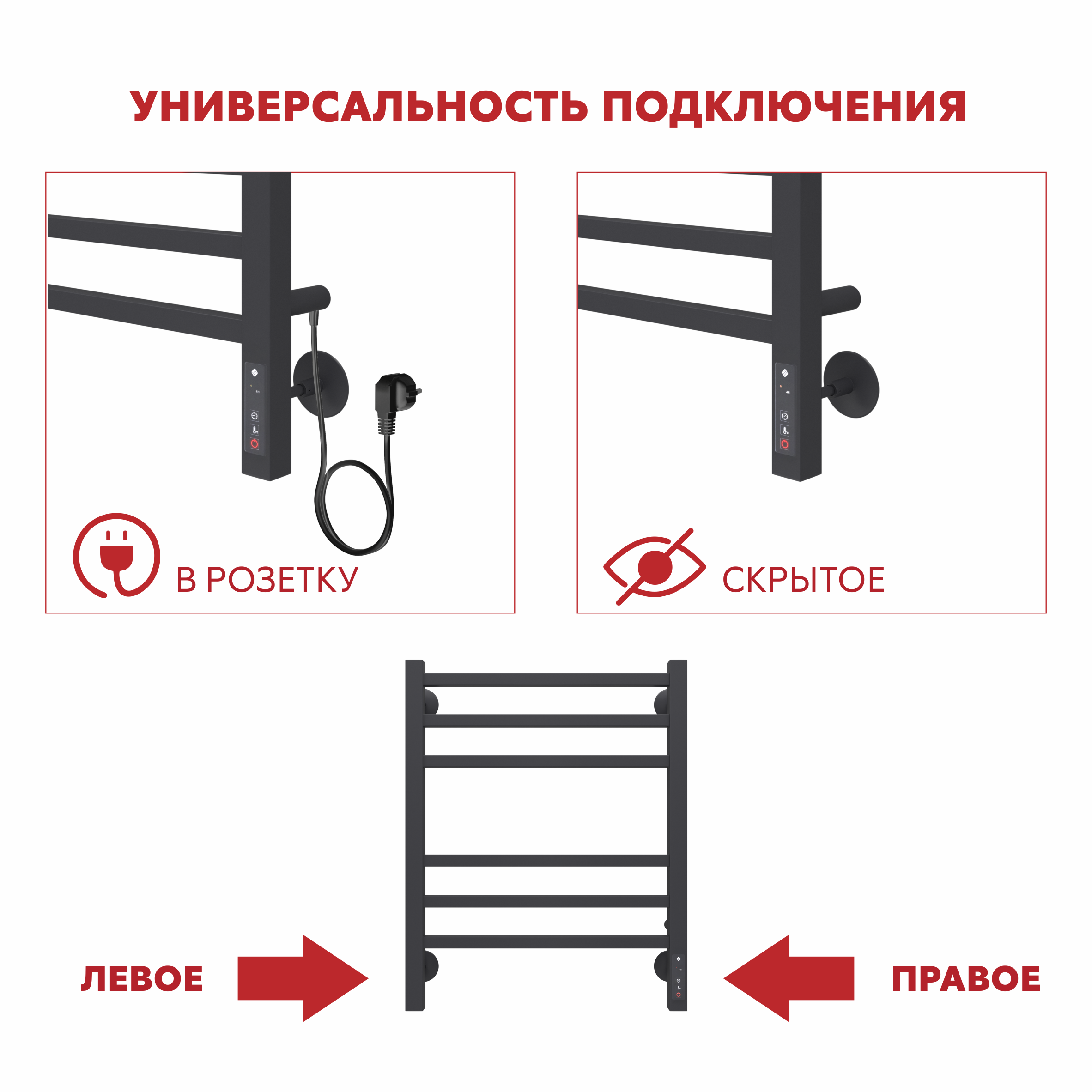 УНИВЕРСАЛЬНОСТЬ ПОДКЛЮЧЕНИЯ

В РОЗЕТКУ

СКРЫТОЕ

ЛЕВОЕ

ПРАВОЕ