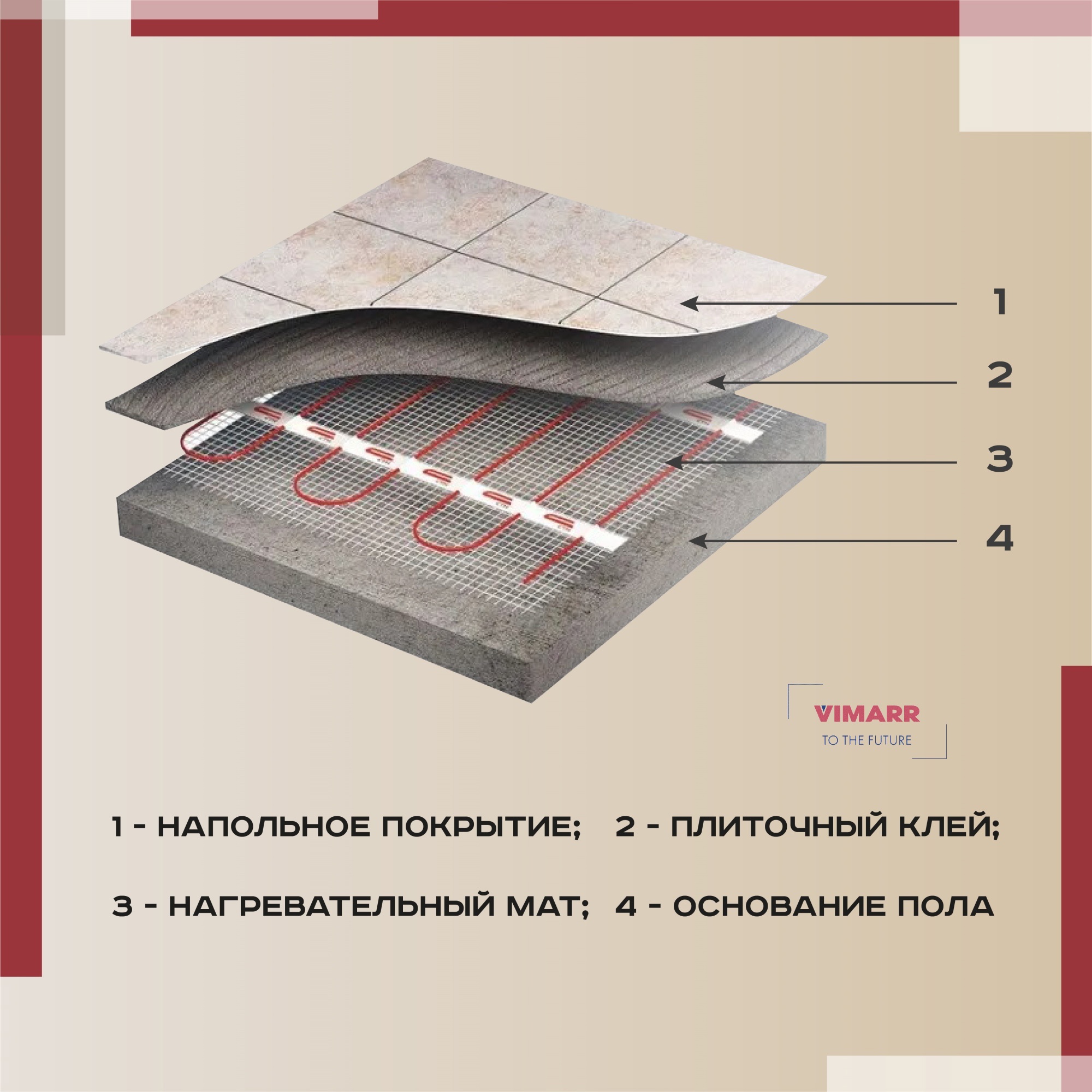 1

2

3

4

VIMARR
TO THE FUTURE

1 - НАПОЛЬНОЕ ПОКРЫТИЕ; 2 - ПЛИТОЧНЫЙ КЛЕЙ;

3 - НАГРЕВАТЕЛЬНЫЙ МАТ; 4 - ОСНОВАНИЕ ПОЛА