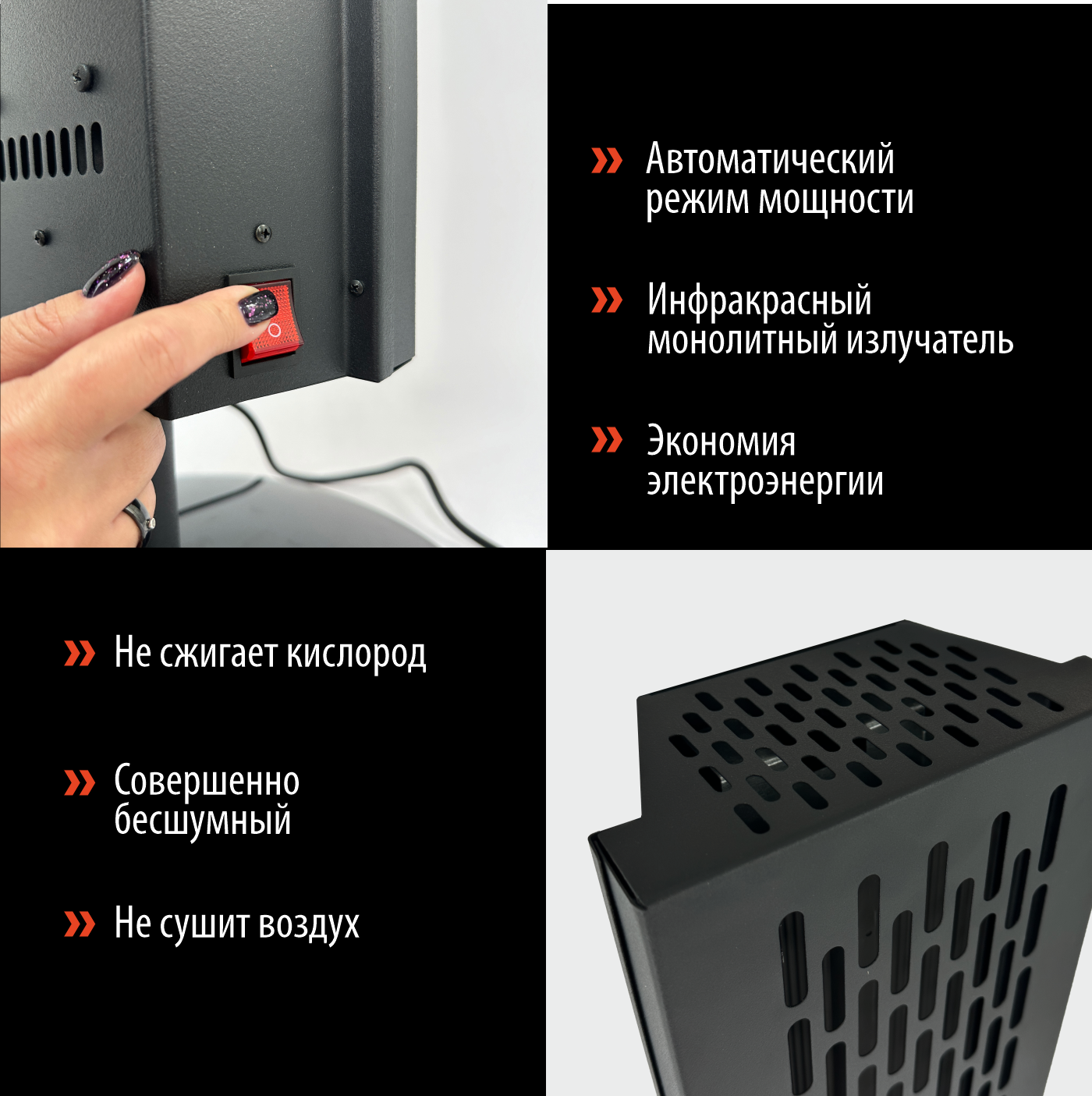 » Автоматический режим мощности

» Инфракрасный монолитный излучатель

» Экономия электроэнергии

» Не сжигает кислород

» Совершенно бесшумный

» Не сушит воздух