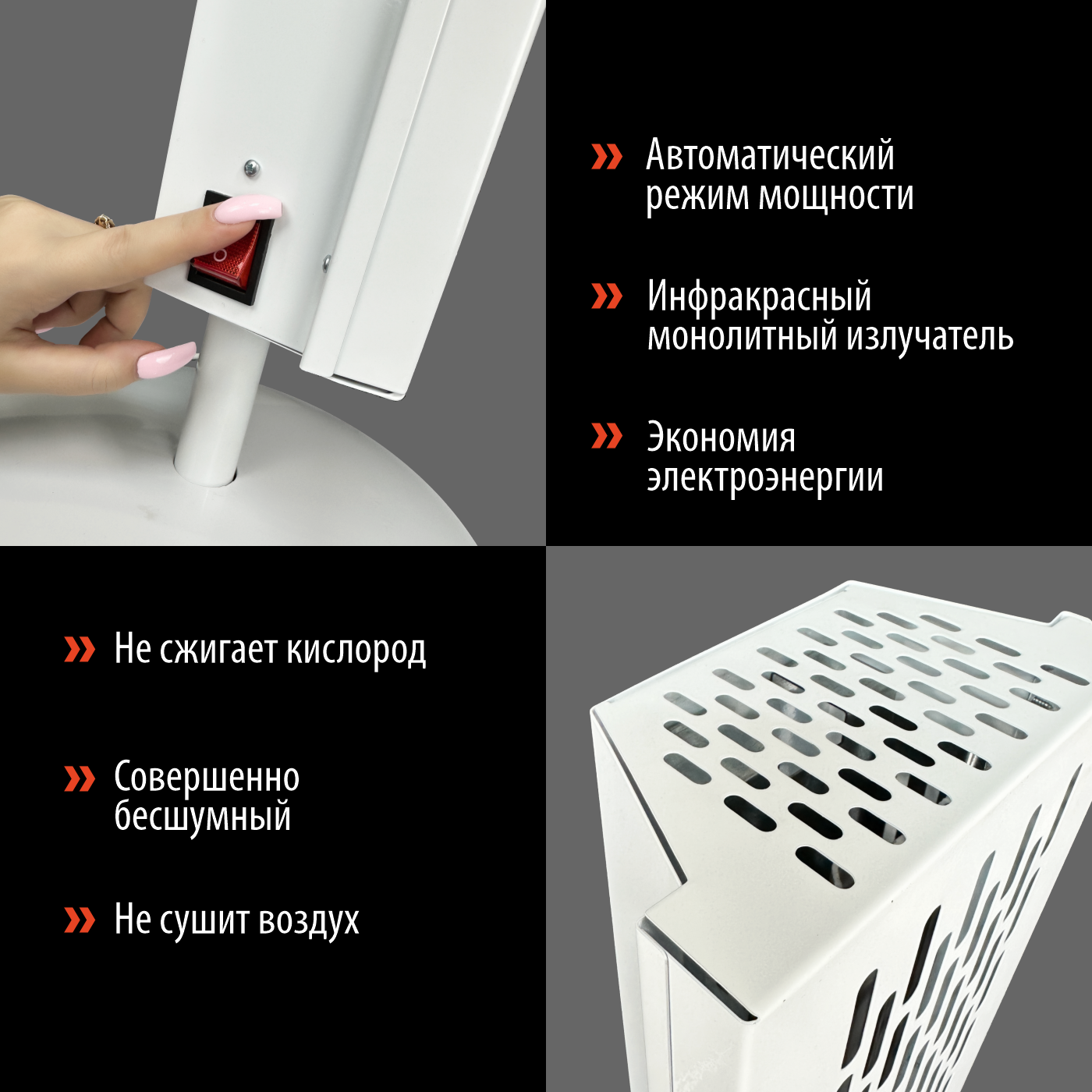 » Автоматический режим мощности

» Инфракрасный монолитный излучатель

» Экономия электроэнергии

» Не сжигает кислород

» Совершенно бесшумный

» Не сушит воздух