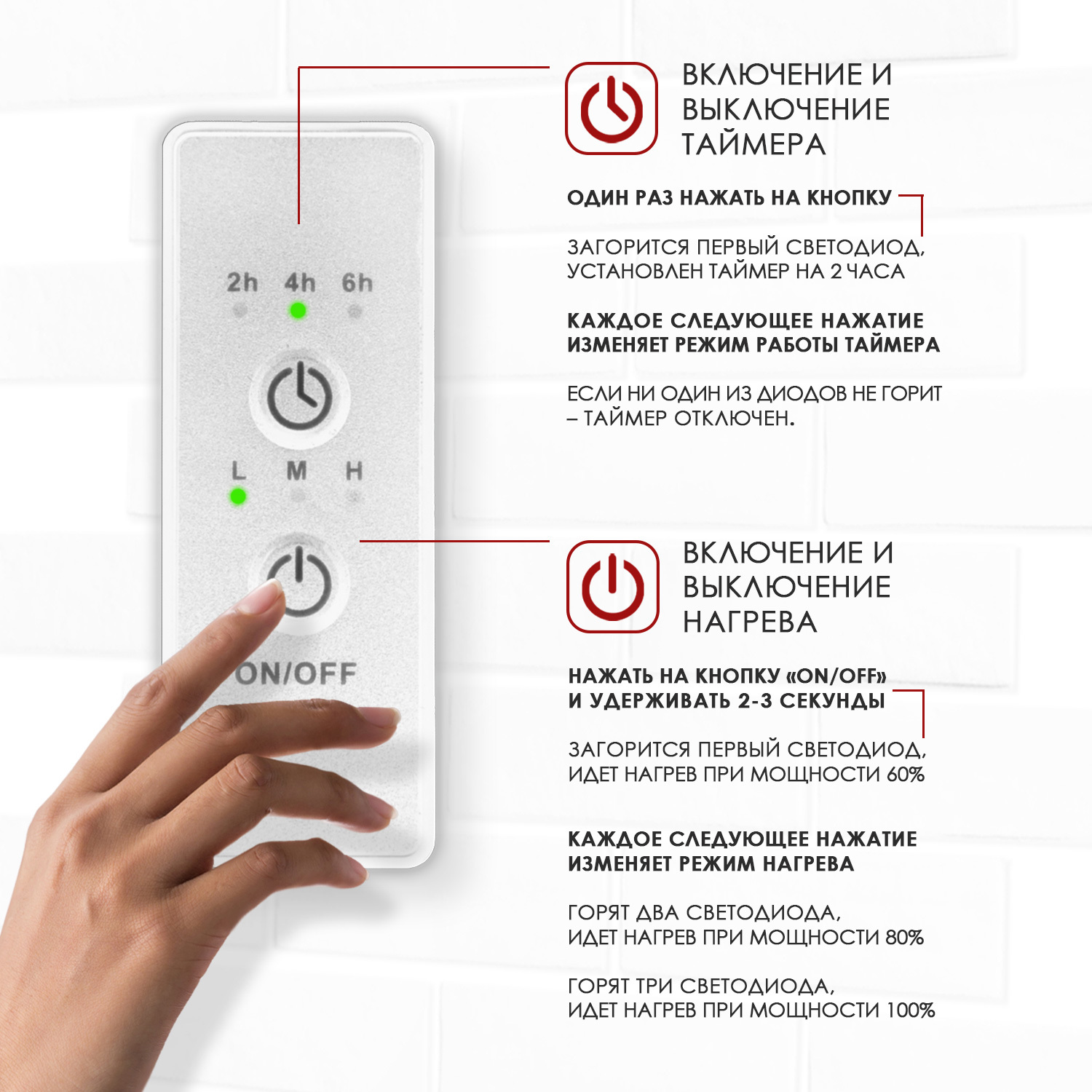 2h 4h 6h

L M H

ON/OFF

ВКЛЮЧЕНИЕ И ВЫКЛЮЧЕНИЕ ТАЙМЕРА

ОДИН РАЗ НАЖАТЬ НА КНОПКУ

ЗАГОРИТСЯ ПЕРВЫЙ СВЕТОДИОД, УСТАНОВЛЕН ТАЙМЕР НА 2 ЧАСА

КАЖДОЕ СЛЕДУЮЩЕЕ НАЖАТИЕ ИЗМЕНЯЕТ РЕЖИМ РАБОТЫ ТАЙМЕРА

ЕСЛИ НИ ОДИН ИЗ ДИОДОВ НЕ ГОРИТ – ТАЙМЕР ОТКЛЮЧЕН.

ВКЛЮЧЕНИЕ И ВЫКЛЮЧЕНИЕ НАГРЕВА

НАЖАТЬ НА КНОПКУ «ON/OFF» И УДЕРЖИВАТЬ 2-3 СЕКУНДЫ

ЗАГОРИТСЯ ПЕРВЫЙ СВЕТОДИОД, ИДЕТ НАГРЕВ ПРИ МОЩНОСТИ 60%

КАЖДОЕ СЛЕДУЮЩЕЕ НАЖАТИЕ ИЗМЕНЯЕТ РЕЖИМ НАГРЕВА

ГОРЯТ ДВА СВЕТОДИОДА, ИДЕТ НАГРЕВ ПРИ МОЩНОСТИ 80%

ГОРЯТ ТРИ СВЕТОДИОДА, ИДЕТ НАГРЕВ ПРИ МОЩНОСТИ 100%