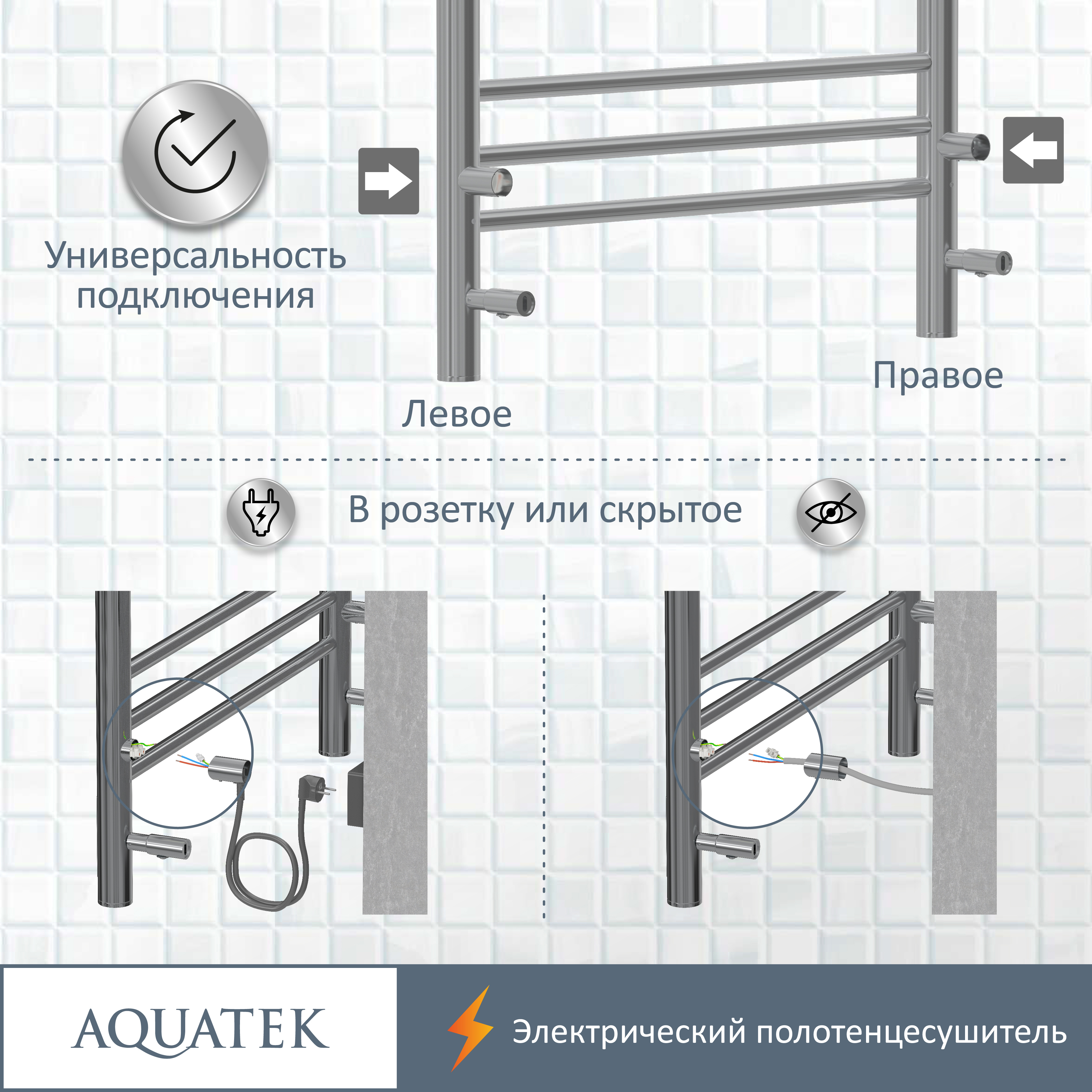 Универсальность подключения

Левое

Правое

В розетку или скрытое

AQUATEK

Электрический полотенцесушитель