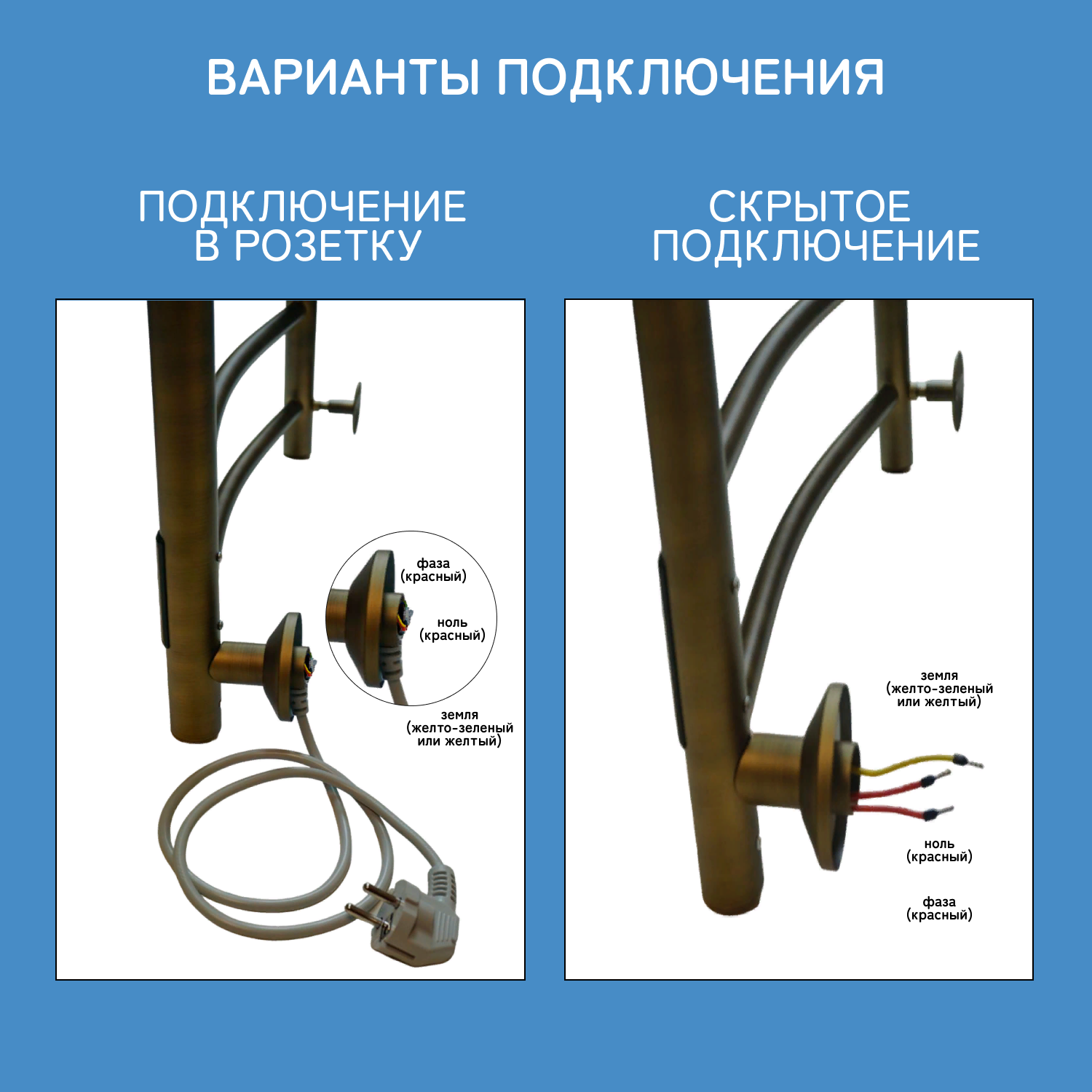 ВАРИАНТЫ ПОДКЛЮЧЕНИЯ

ПОДКЛЮЧЕНИЕ В РОЗЕТКУ

фаза (красный)

ноль (красный)

земля (желто-зеленый или желтый)

СКРЫТОЕ ПОДКЛЮЧЕНИЕ

земля (желто-зеленый или желтый)

ноль (красный)

фаза (красный)