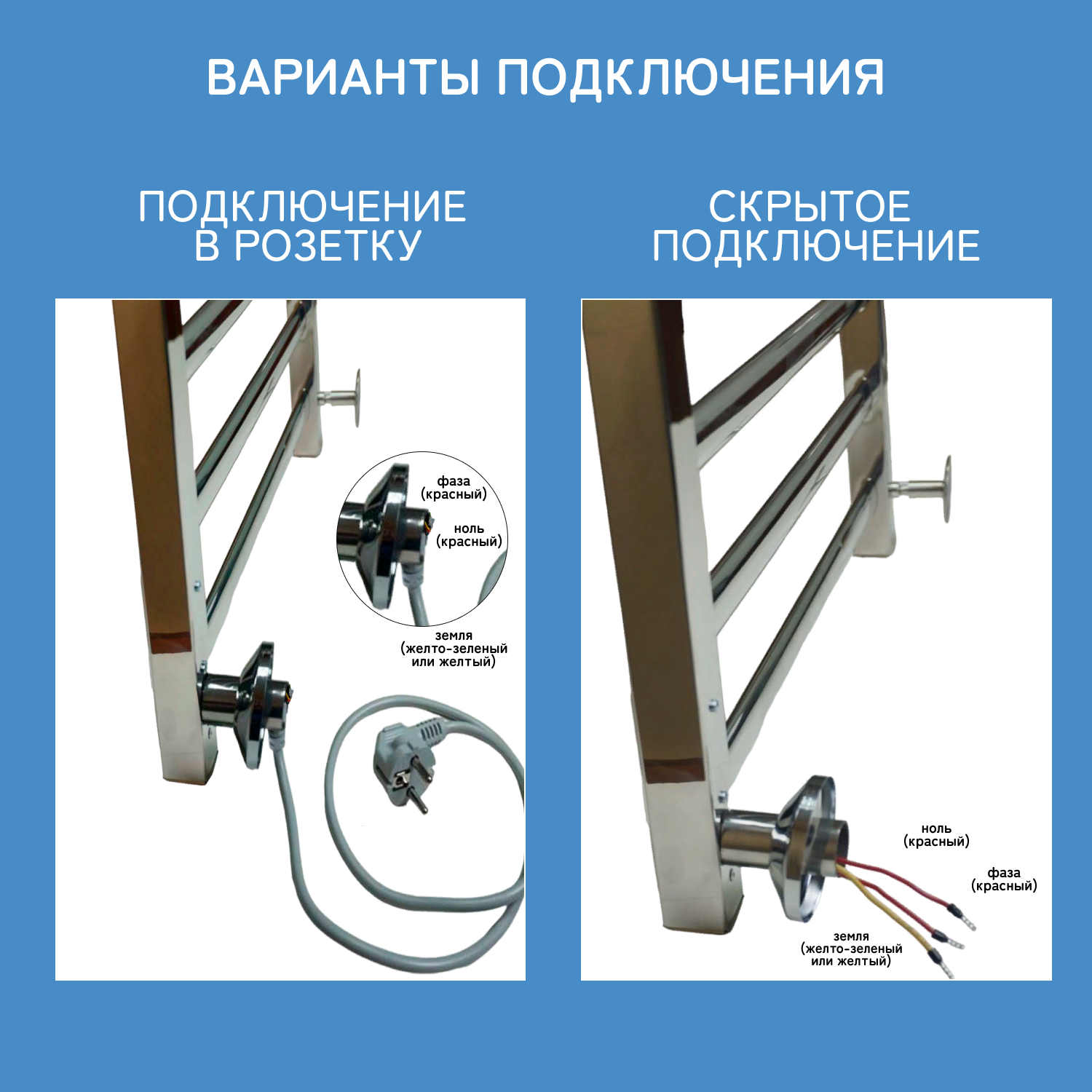 ВАРИАНТЫ ПОДКЛЮЧЕНИЯ

ПОДКЛЮЧЕНИЕ В РОЗЕТКУ

фаза (красный)

ноль (красный)

земля (желто-зеленый или желтый)

СКРЫТОЕ ПОДКЛЮЧЕНИЕ

ноль (красный)

фаза (красный)

земля (желто-зеленый или желтый)