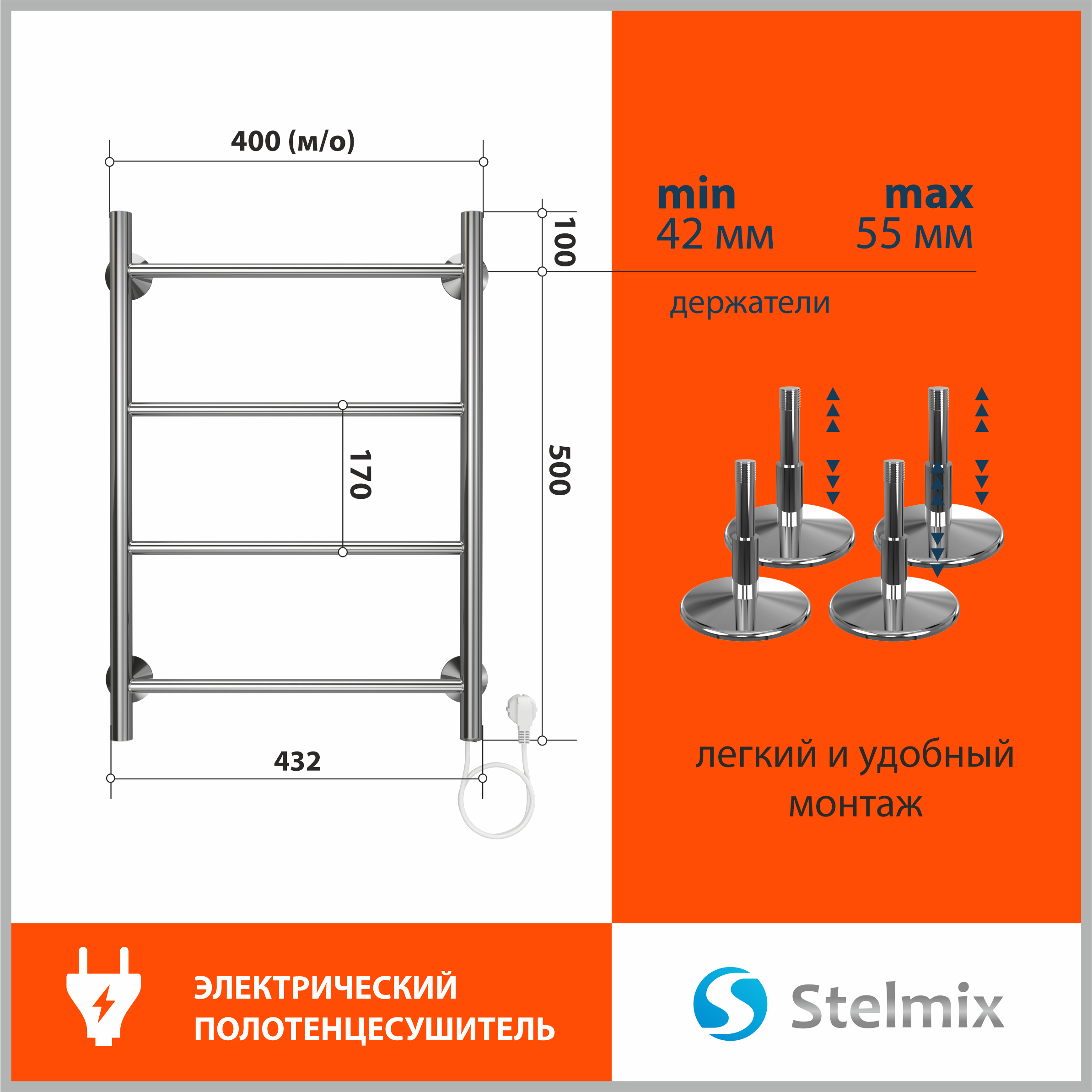 400 (м/о)

100

170

500

432

min
42 мм

max
55 мм

держатели

легкий и удобный монтаж

ЭЛЕКТРИЧЕСКИЙ ПОЛОТЕНЦЕСУШИТЕЛЬ

Stelmix