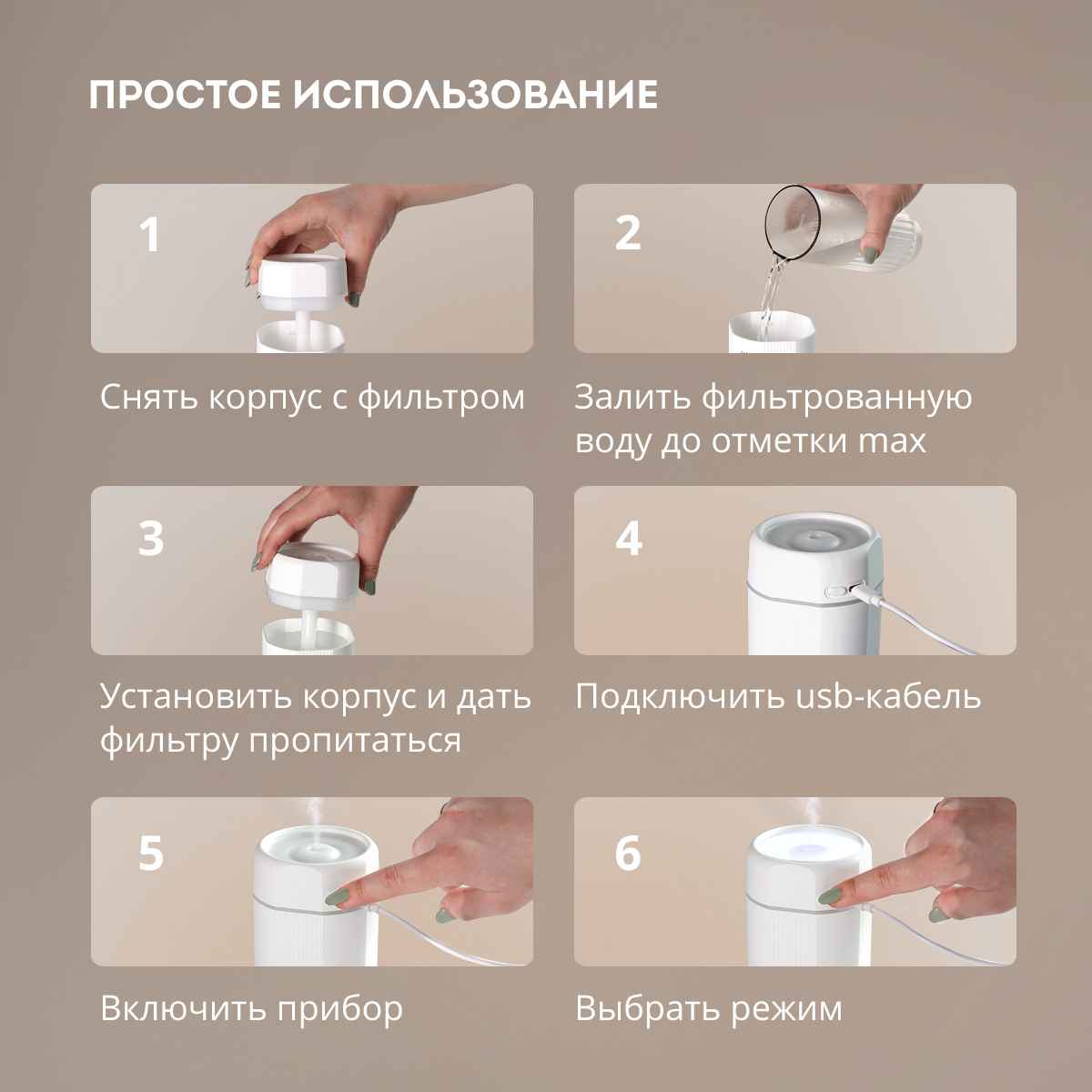 ПРОСТОЕ ИСПОЛЬЗОВАНИЕ

1

Снять корпус с фильтром

2

Залить фильтрованную воду до отметки max

3

Установить корпус и дать фильтру пропитаться

4

Подключить usb-кабель

5

Включить прибор

6

Выбрать режим