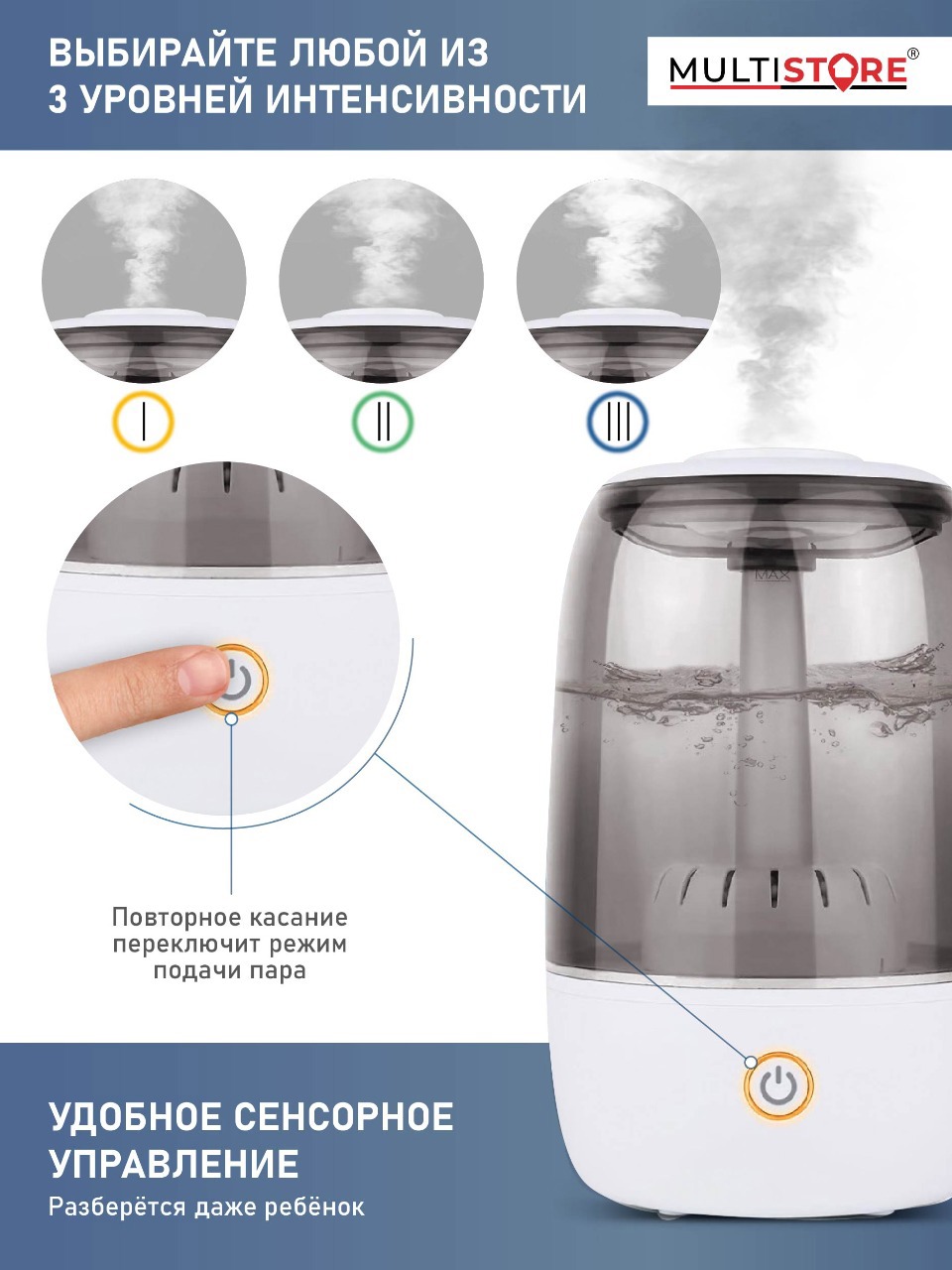 ВЫБИРАЙТЕ ЛЮБОЙ ИЗ 3 УРОВНЕЙ ИНТЕНСИВНОСТИ

MULTISTORE®

|

||

|||

MAX

Повторное касание переключит режим подачи пара

УДОБНОЕ СЕНСОРНОЕ УПРАВЛЕНИЕ

Разберётся даже ребёнок